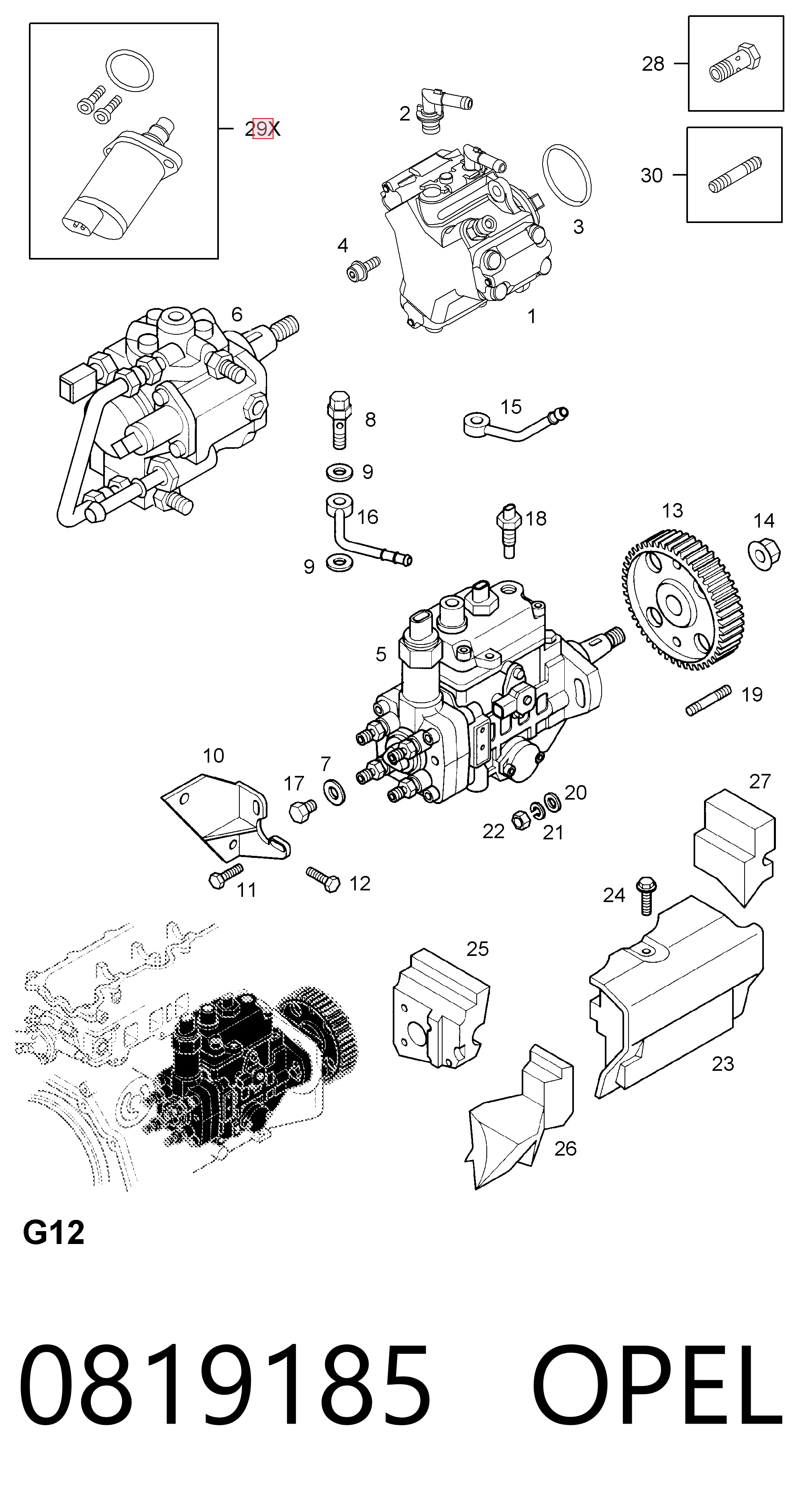 29X

28

30

2

3

4

1

6

8

15

9

16

18

13

14

9

5

19

10

7

17

20

22

21

27

11

12

24

25

23

26

G12

0819185 OPEL