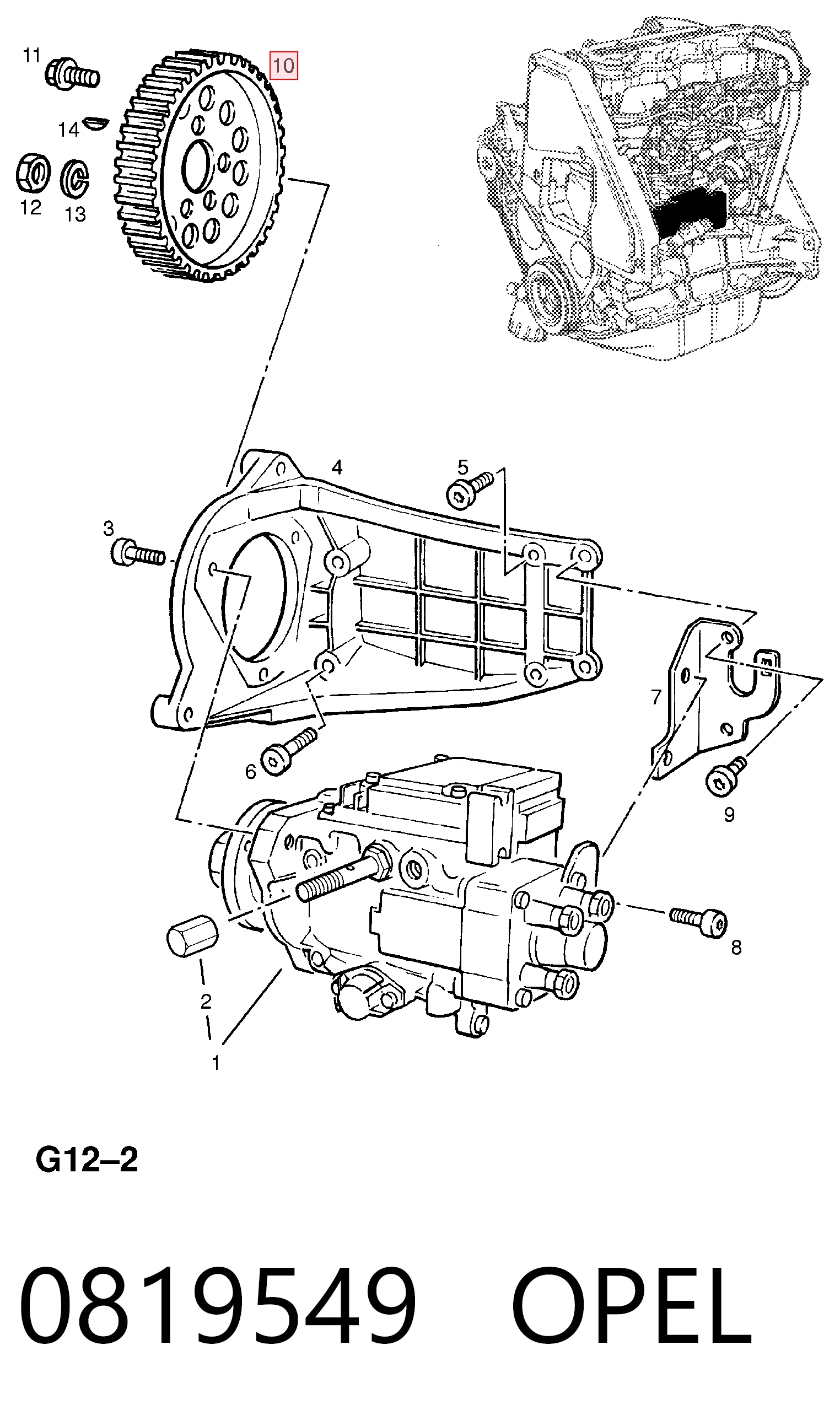 11
10
14
12
13
4
5
3
7
6
9
8
2
1

G12–2

0819549 OPEL