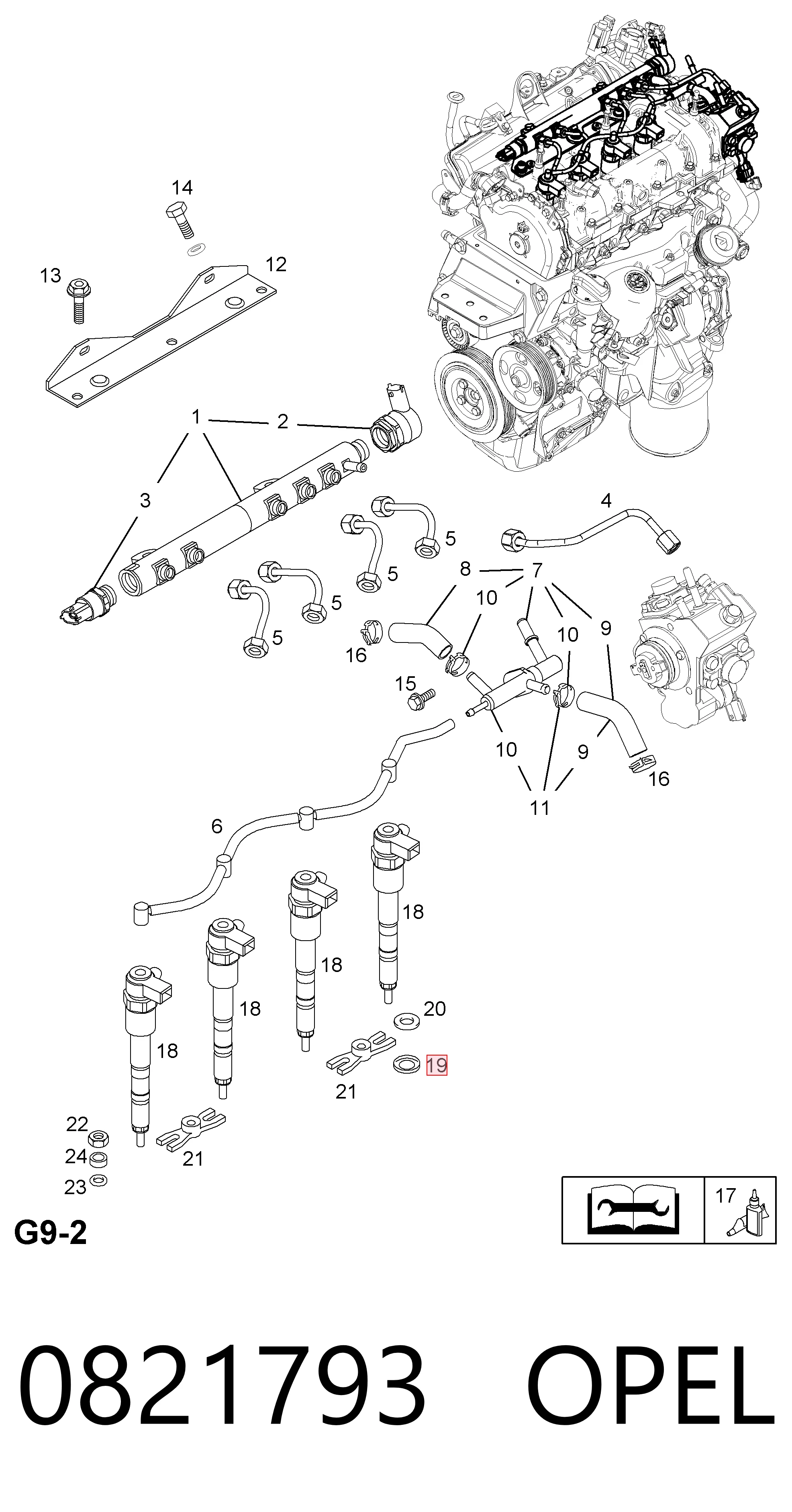 14
13
12
1
2
3
4
5
5
5
5
8
7
10
10
9
16
15
10
9
16
11
6
18
18
18
18
20
19
21
22
24
23
21
17
G9-2
0821793 OPEL