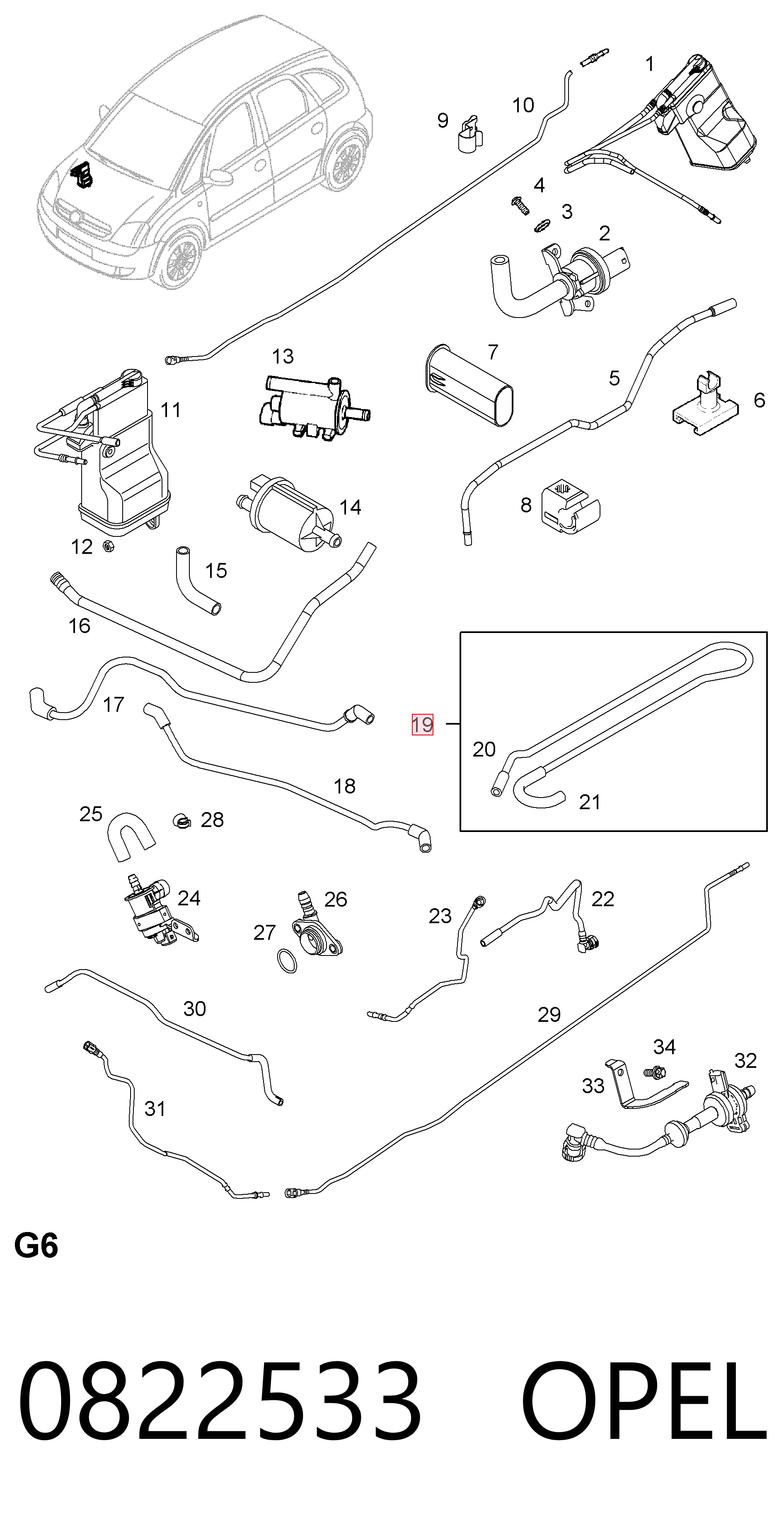 1
10
9
4
3
2
13
7
5
6
11
14
8
12
15
16
17
19
20
21
18
25
28
24
26
27
23
22
30
29
34
32
33
31

G6

0822533 OPEL