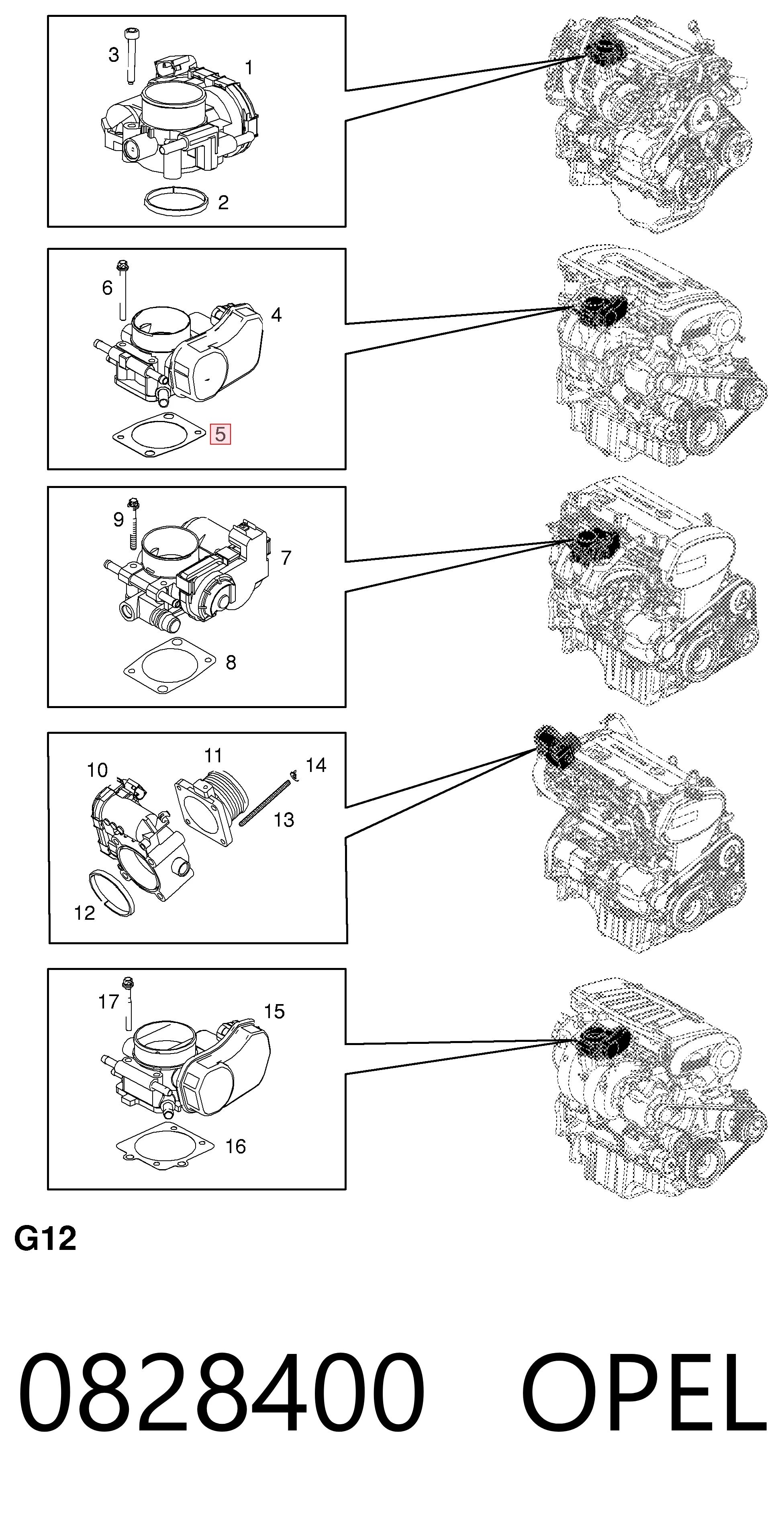 3
1
2
6
4
5
9
7
8
10
11
14
13
12
17
15
16
G12
0828400 OPEL