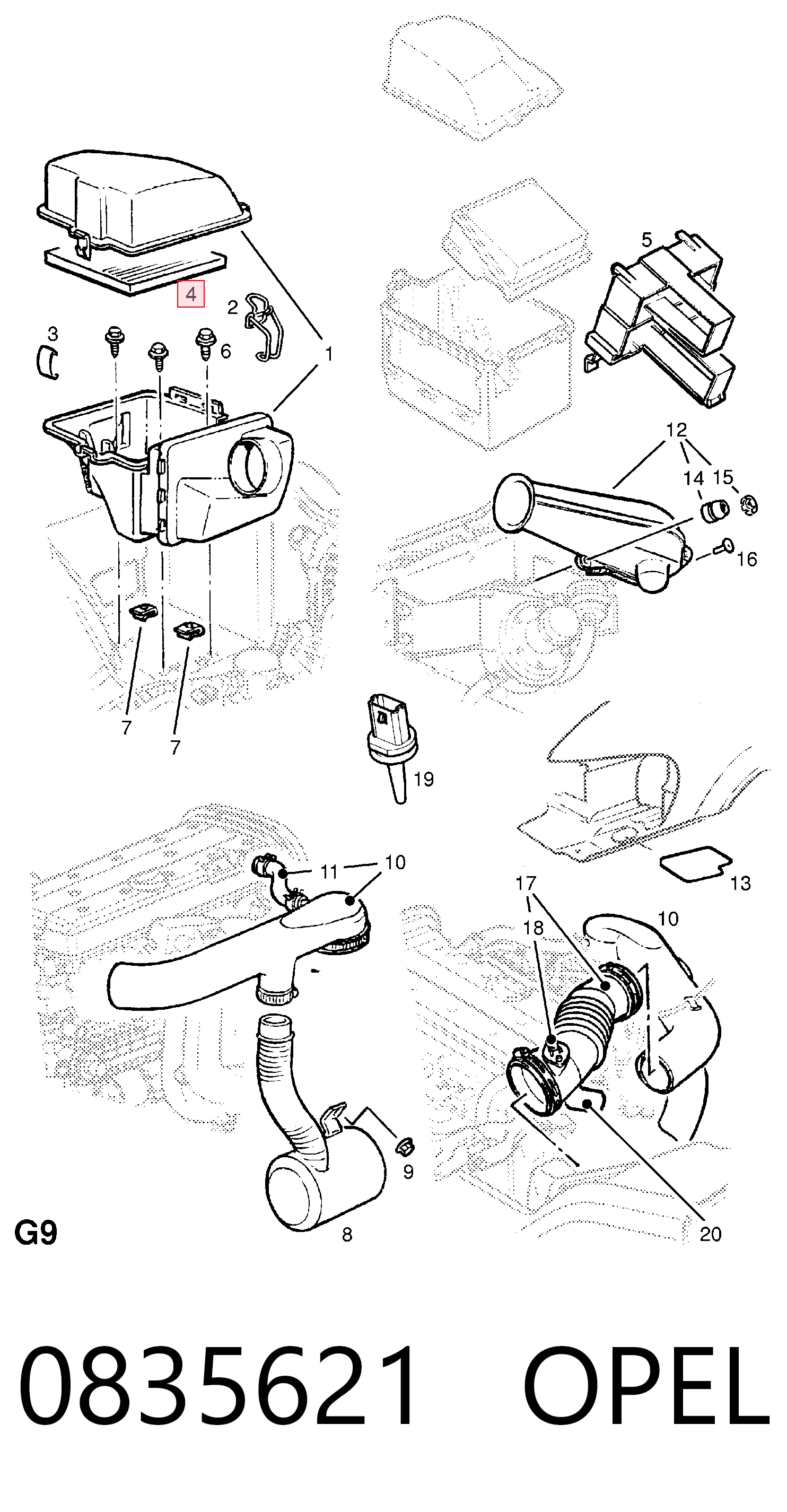 4
2
3
6
1
5
12
14
15
16
7
7
19
11
10
13
17
18
10
9
8
20
G9

0835621 OPEL