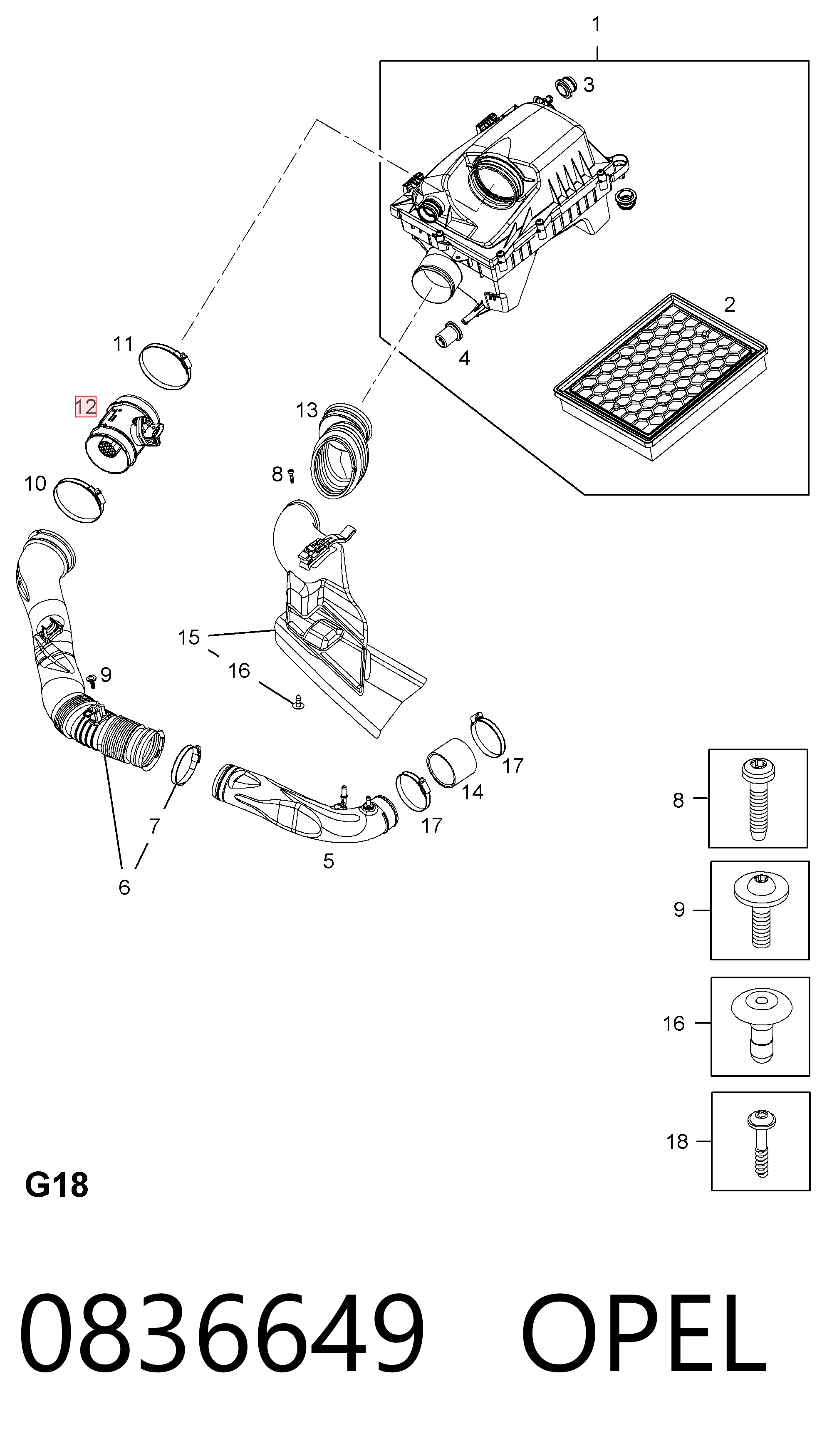 1
3
2
4
11
12
13
8
10
15
16
9
17
14
17
7
5
6
8
9
16
18
G18
0836649 OPEL