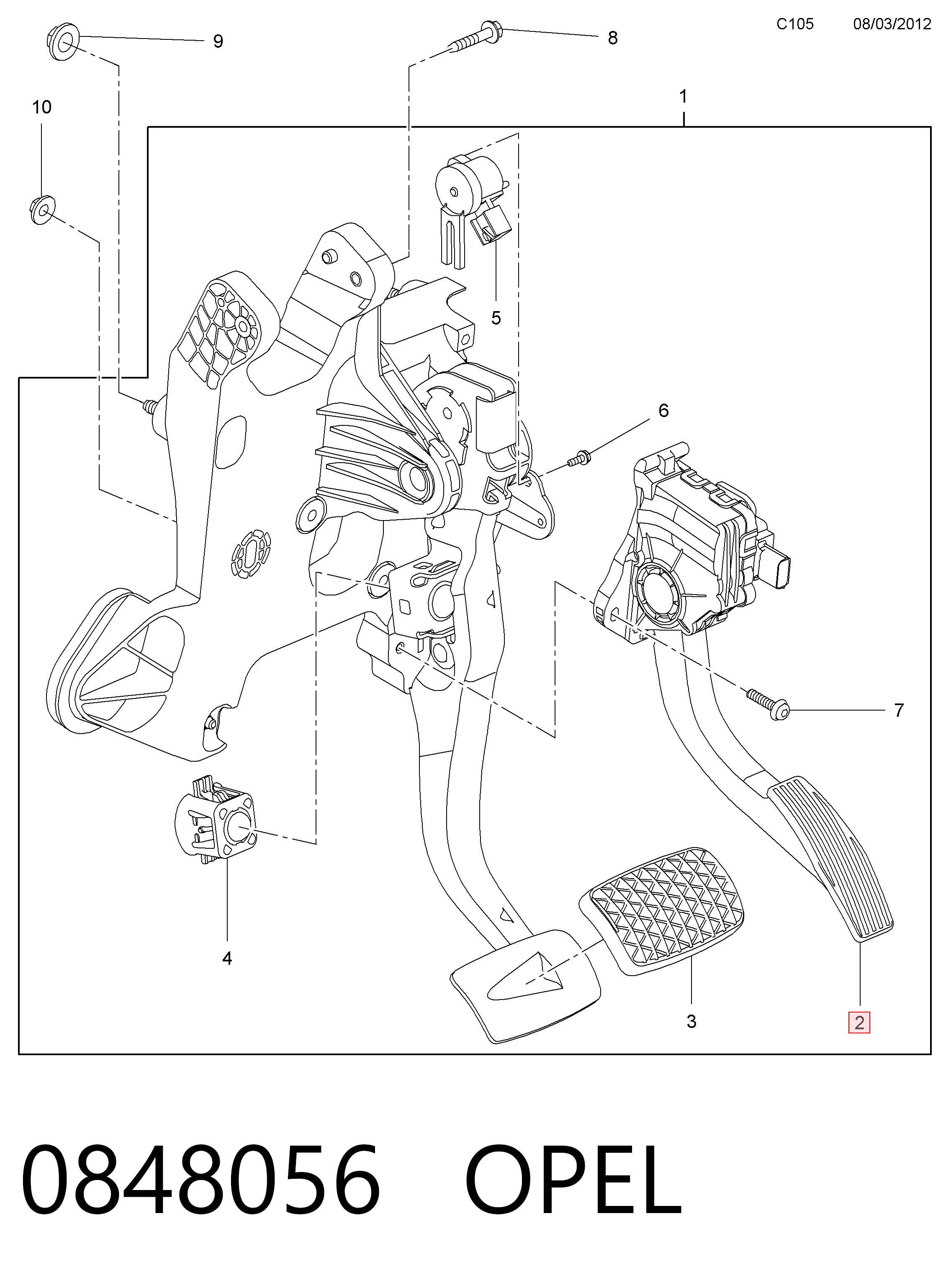 C105 08/03/2012

9
8
10
1
5
6
7
4
3
2

0848056 OPEL