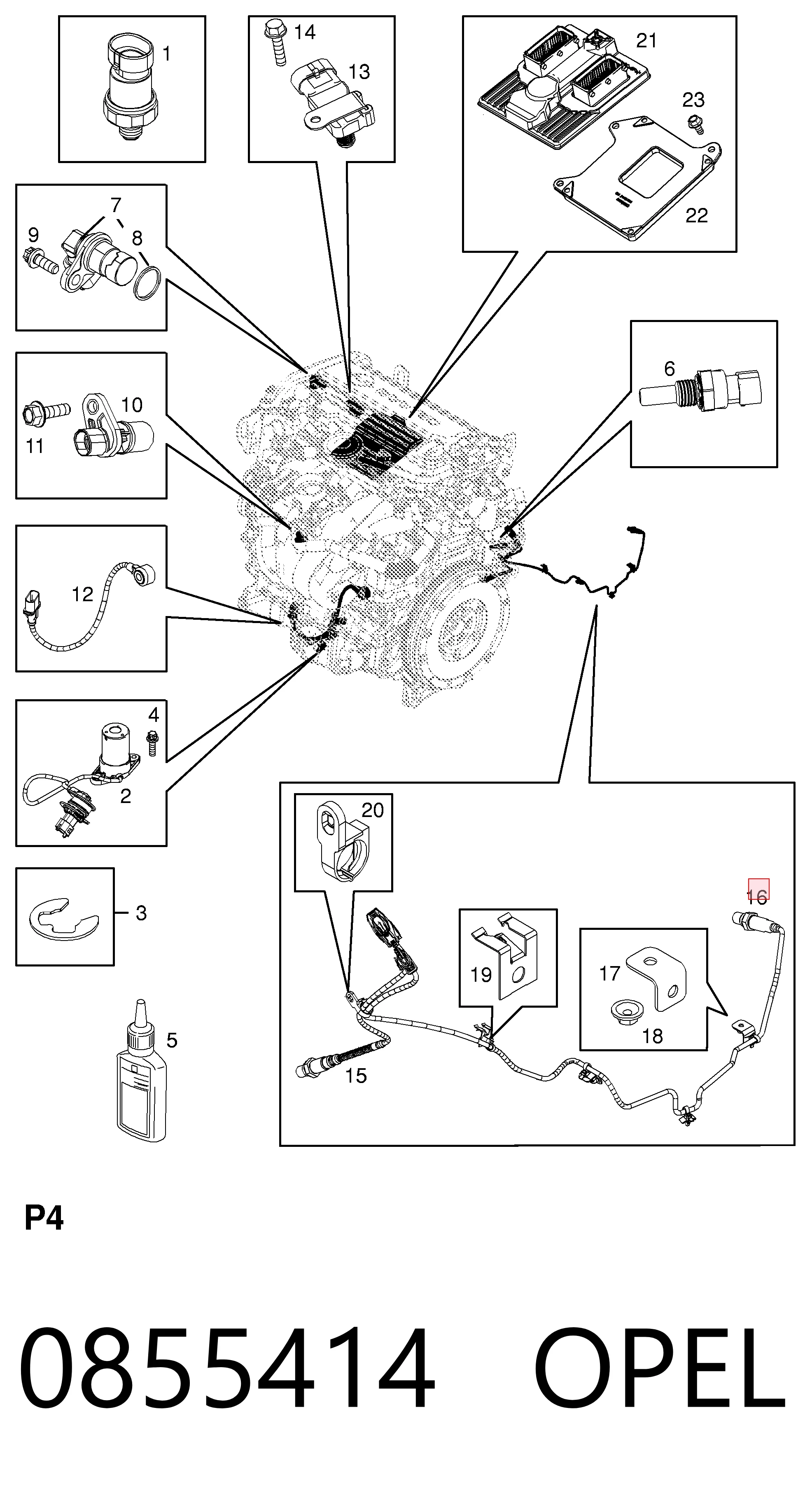 1

14
13

21
23
22

7
9
8

10
11

6

12

4
2

3

5

20

16

19

17
18

15

P4

0855414 OPEL