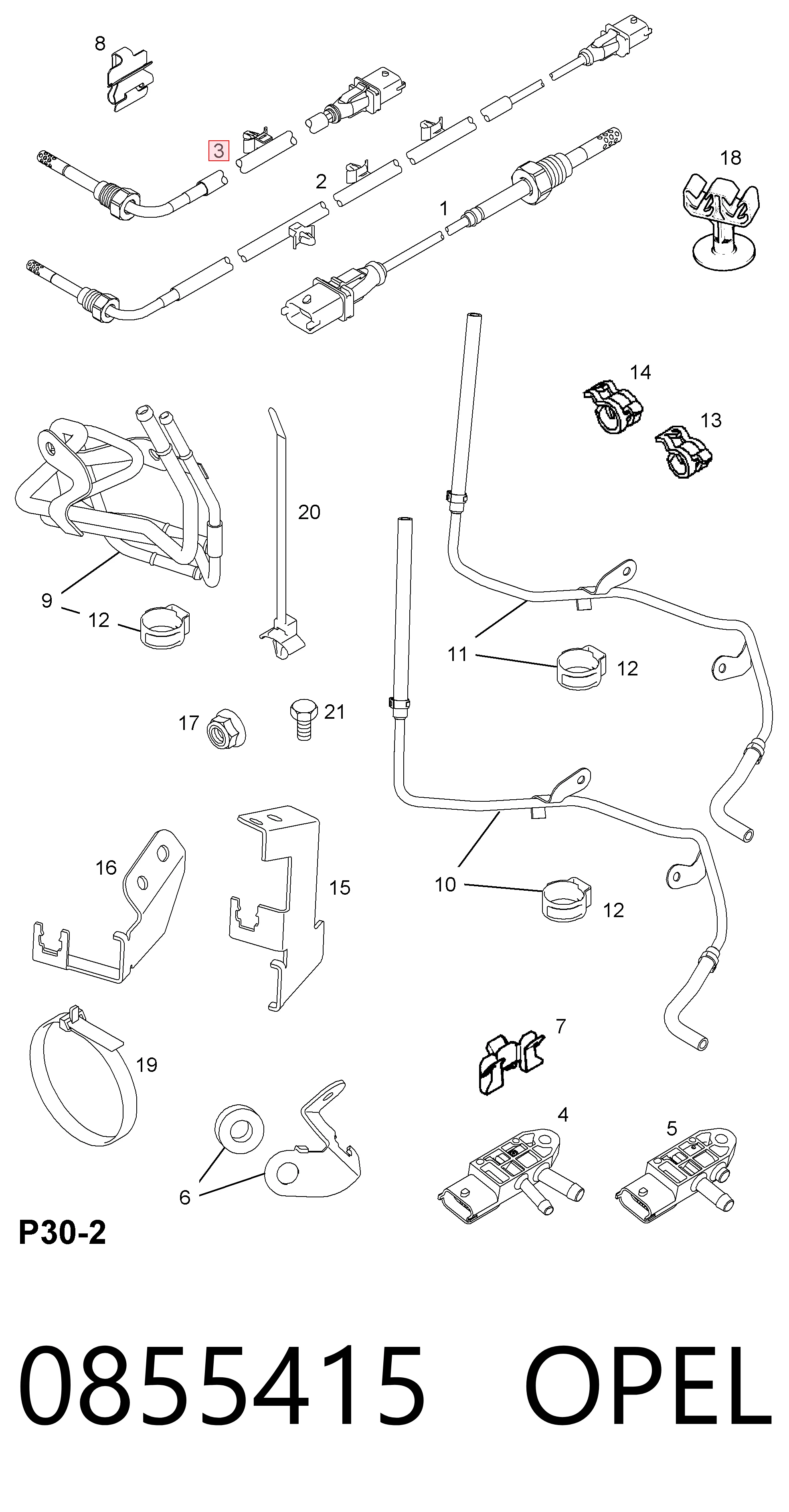 8
3
2
1
18
14
13
20
9
12
11
12
17
21
16
15
10
12
19
7
4
5
6
P30-2

0855415 OPEL