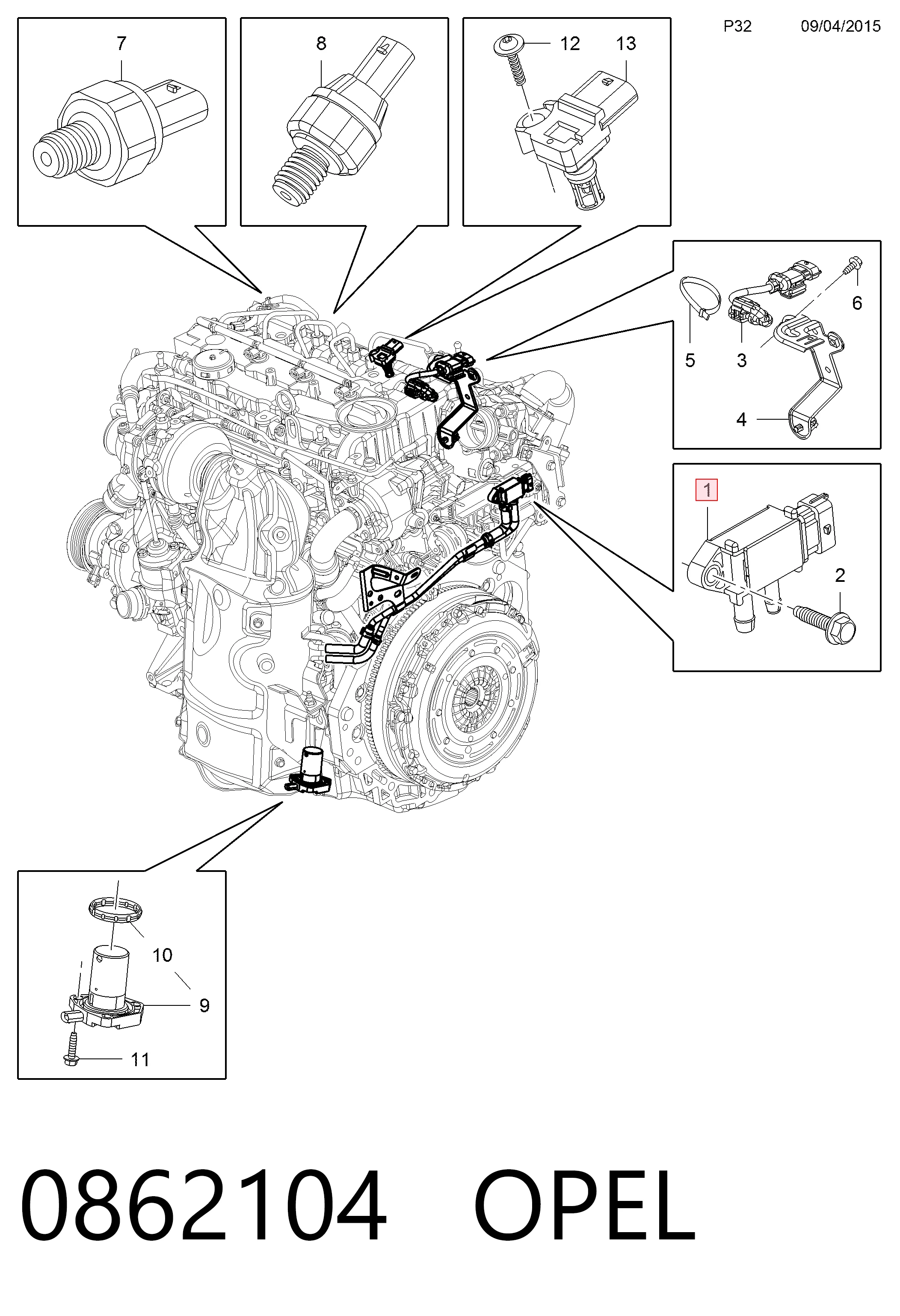 P32 09/04/2015

7

8

12 13

6

5 3

4

1

2

10

9

11

0862104 OPEL