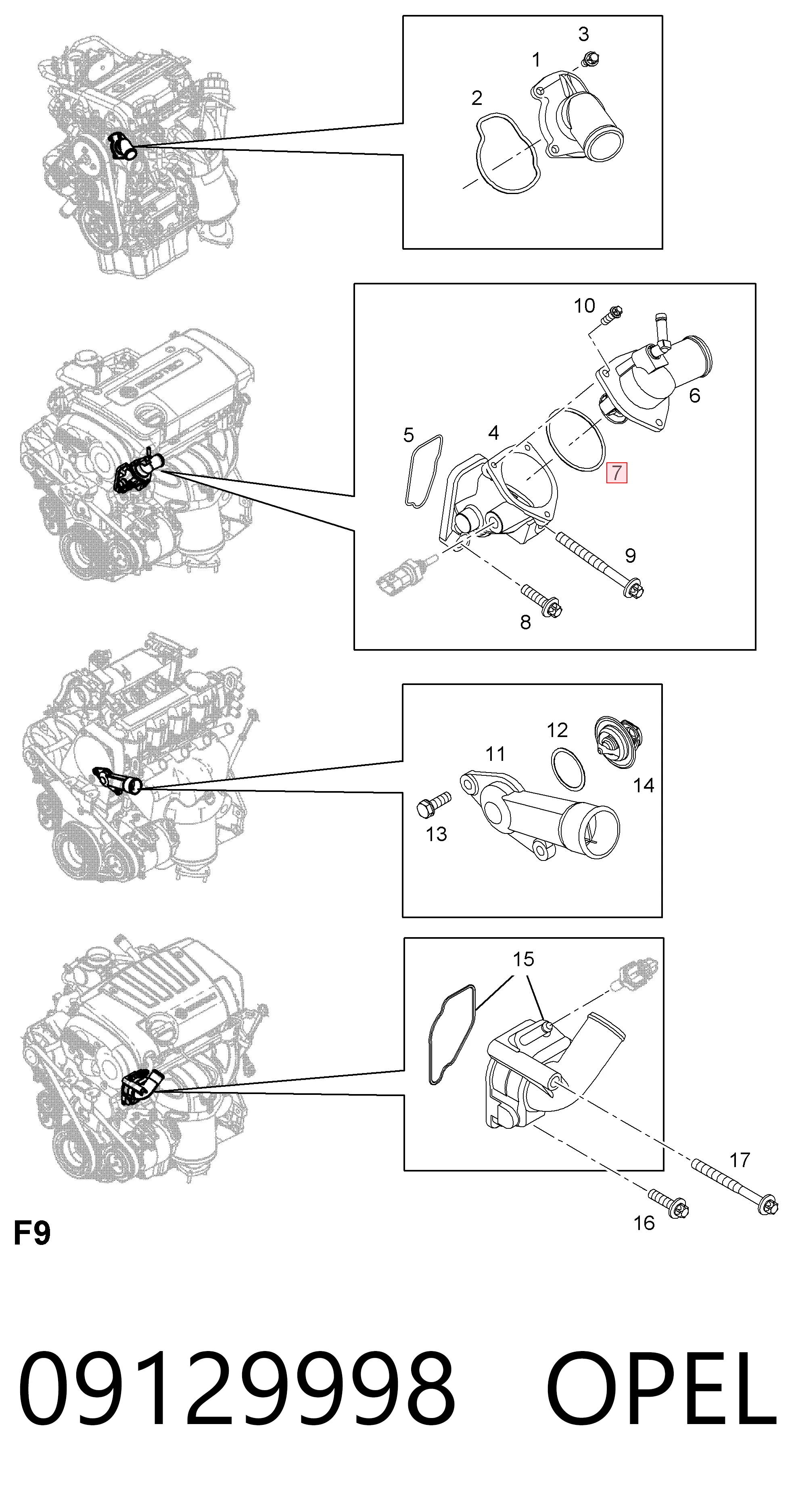 3
1
2
10
6
5
4
7
9
8
12
11
14
13
15
17
16
F9
09129998 OPEL