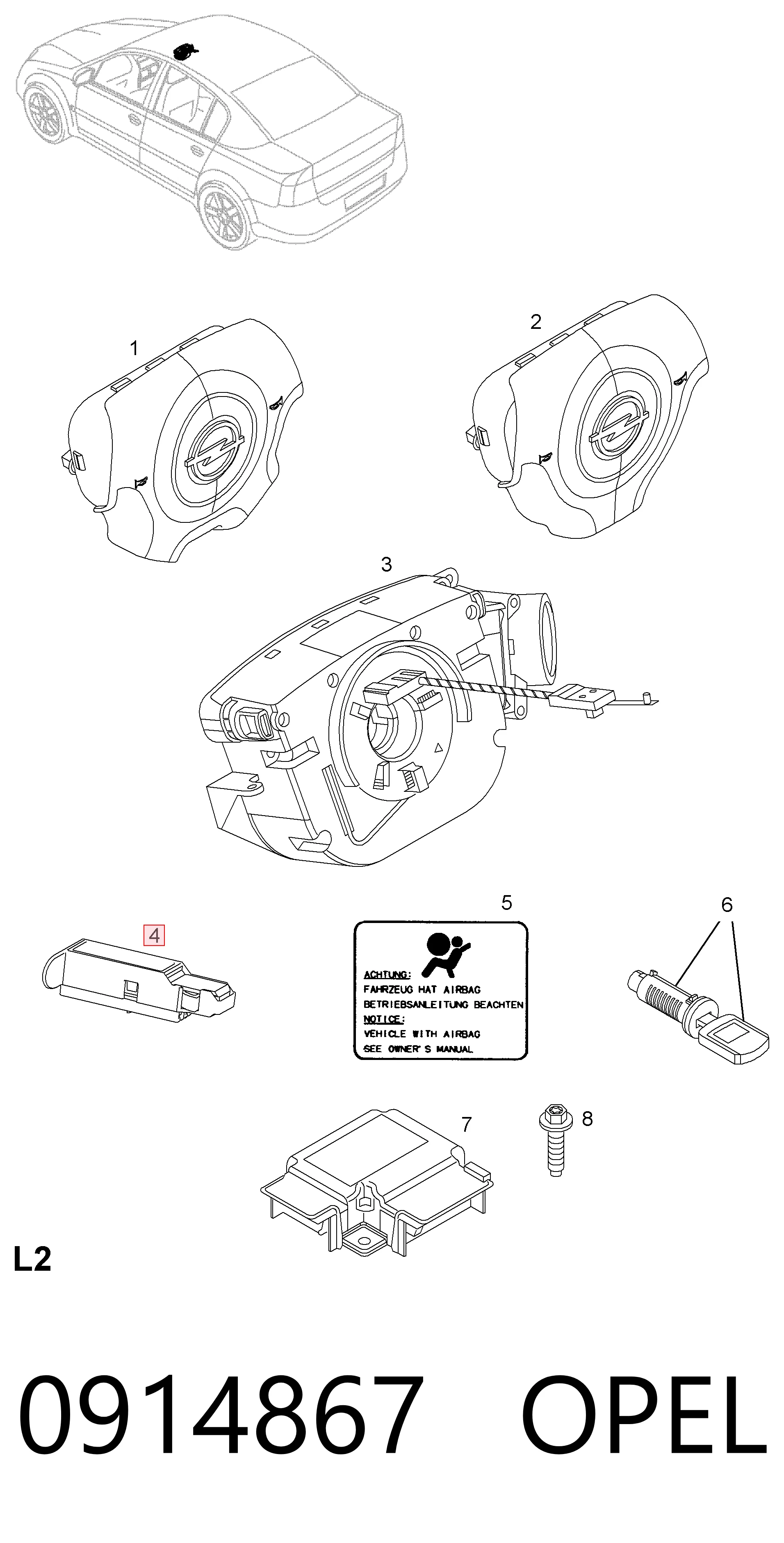 1

2

3

4

5

ACHTUNG:
FAHRZEUG HAT AIRBAG
BETRIEBSANLEITUNG BEACHTEN
NOTICE:
VEHICLE WITH AIRBAG
SEE OWNER'S MANUAL

6

7

8

L2

0914867 OPEL