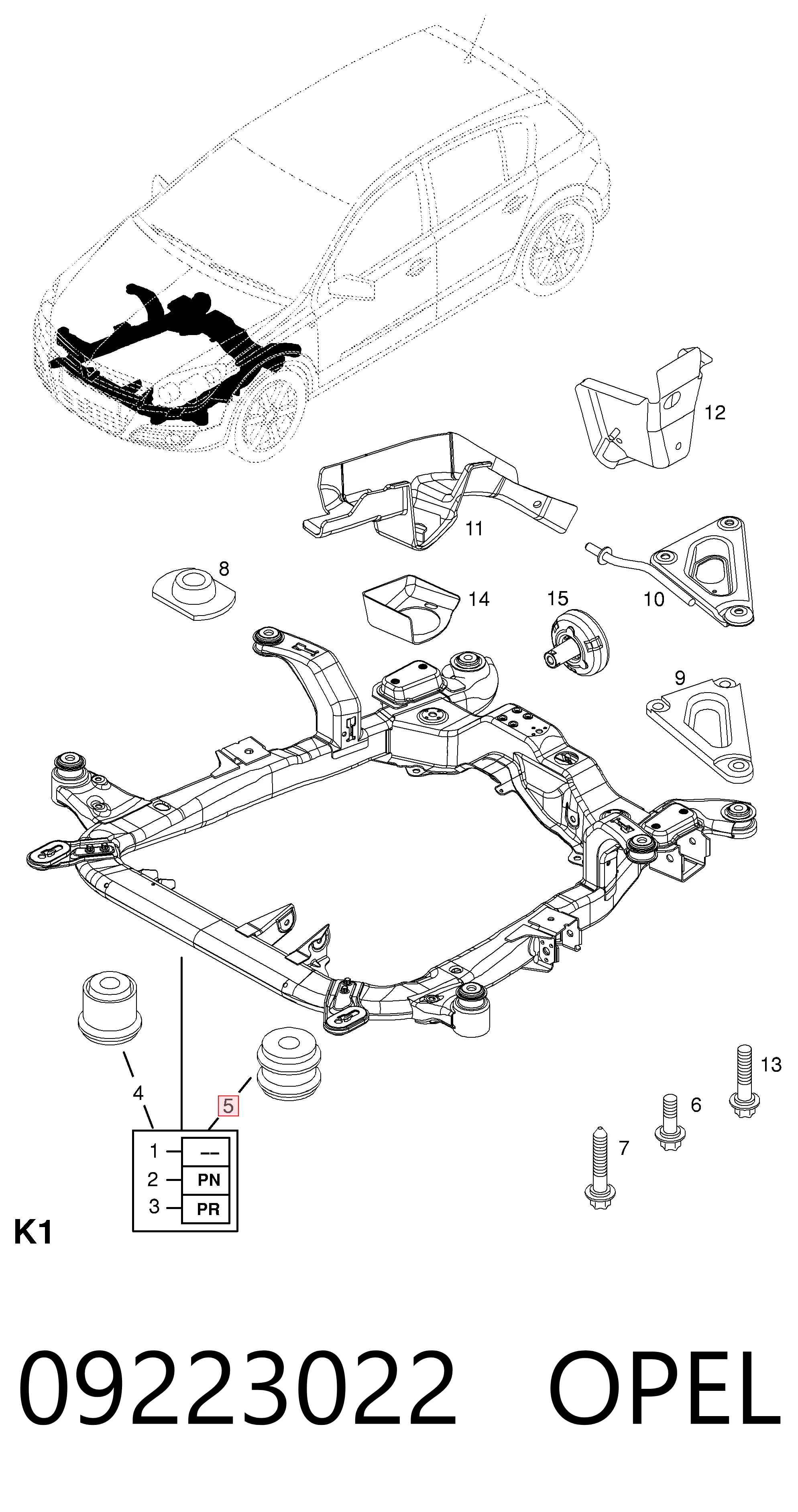 12
11
8
14
15
10
9
13
6
7
4
5
1 --
2 PN
3 PR
K1

09223022 OPEL