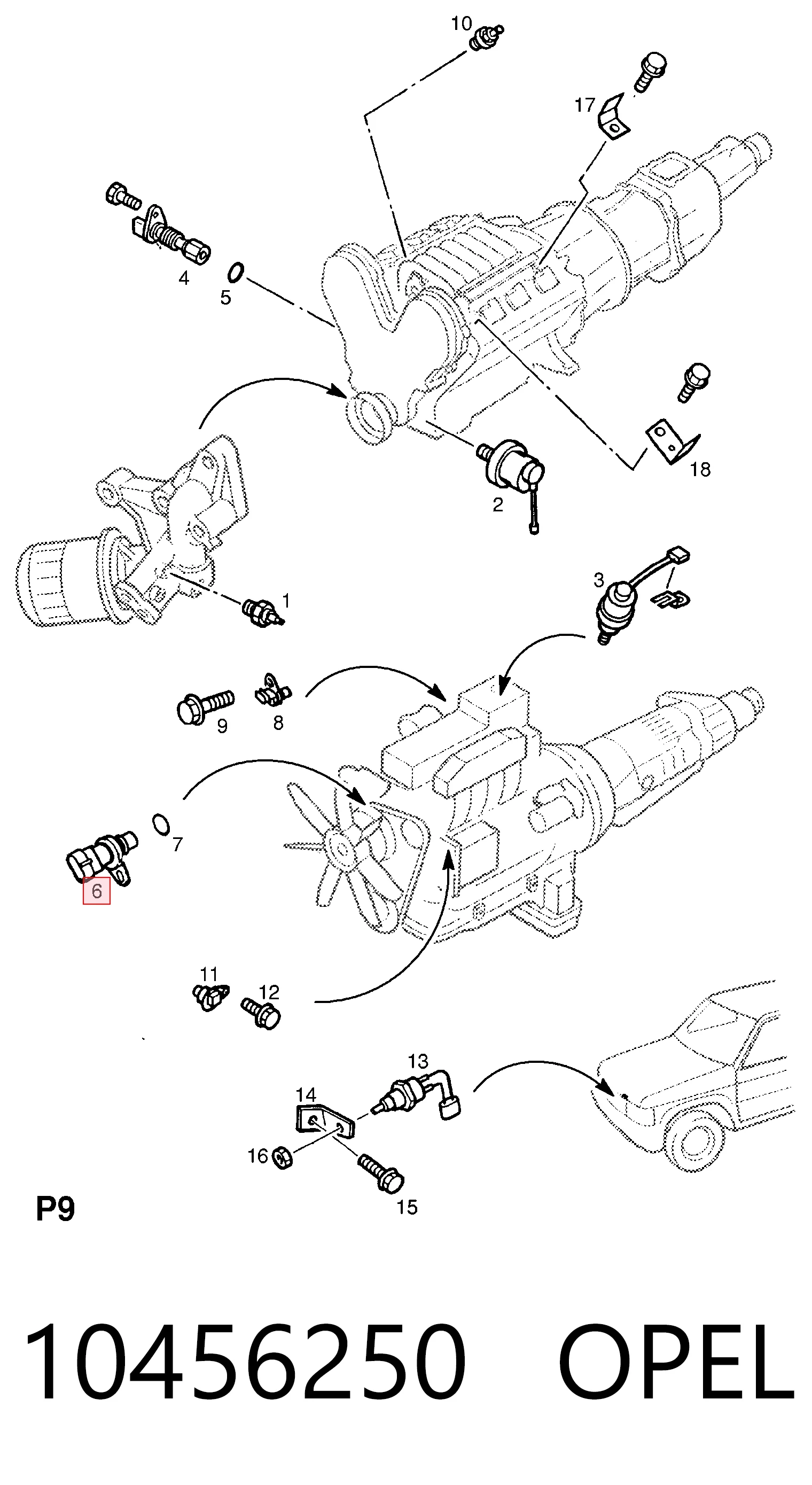 10
17
4
5
18
2
3
1
9
8
7
6
11
12
13
14
16
15
P9

10456250 OPEL