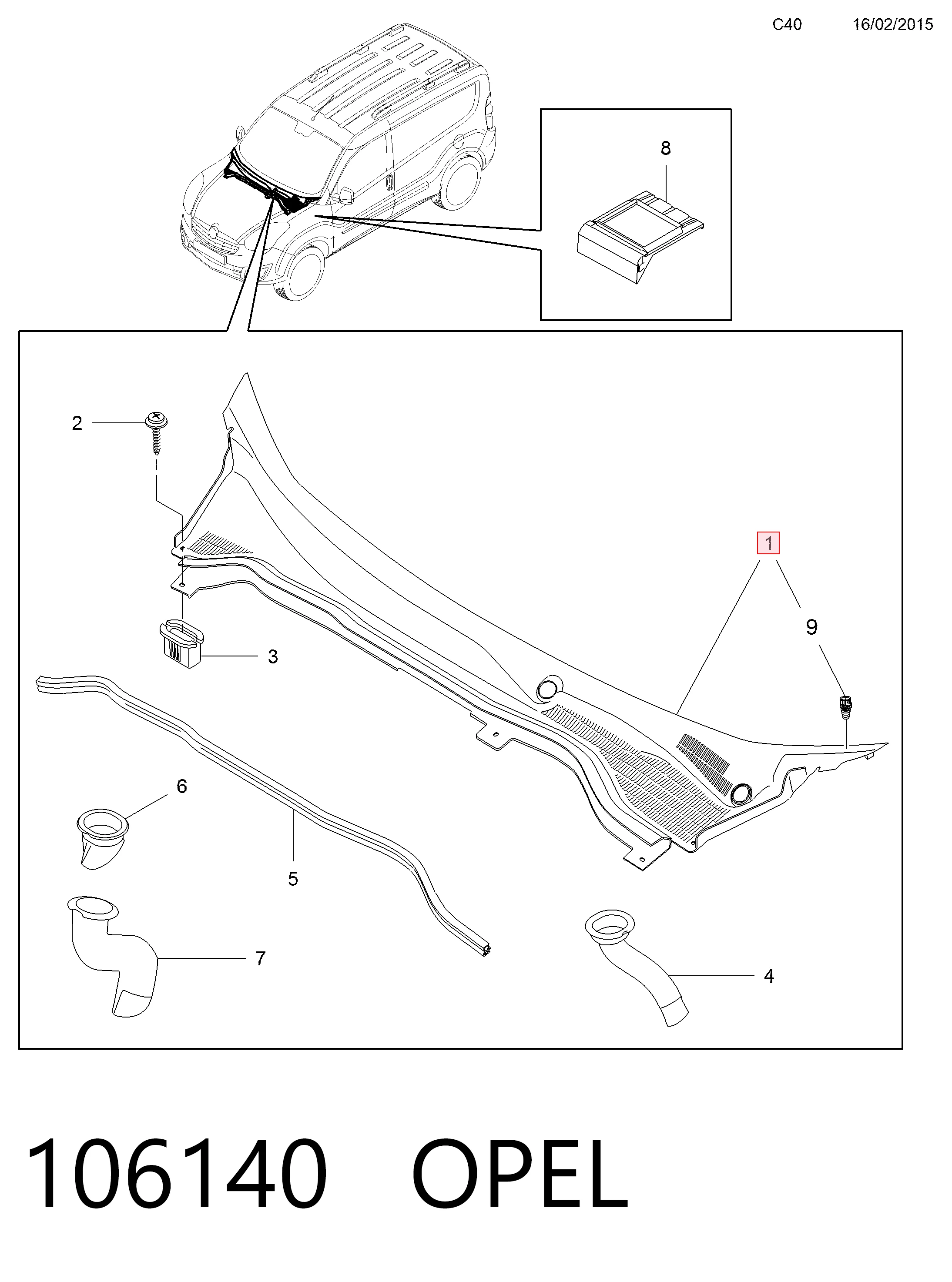 C40 16/02/2015

8

2

1

9

3

6

5

7

4

106140 OPEL