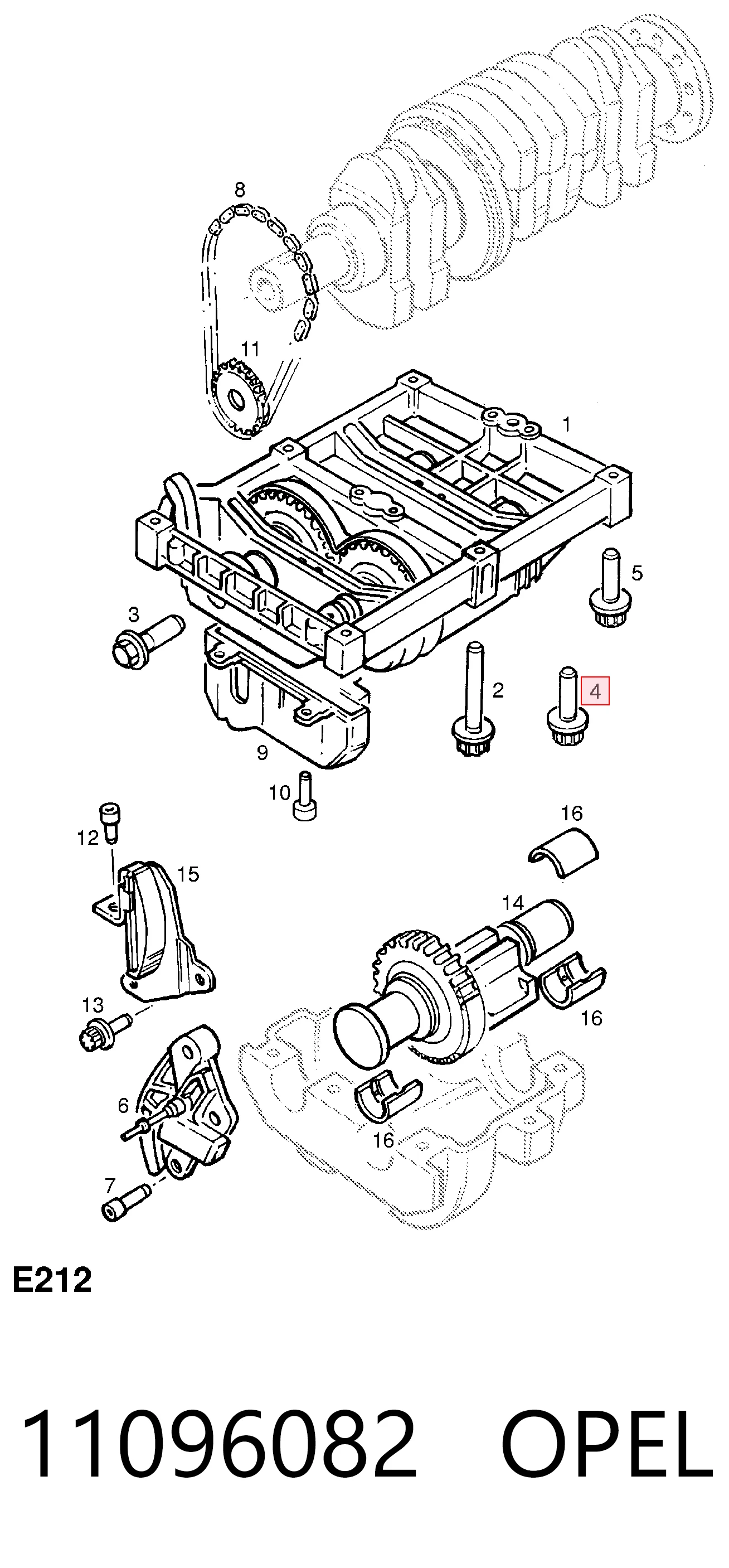 8

11

1

5

3

2

4

9

10

16

12

15

14

13

16

6

16

7

E212

11096082 OPEL