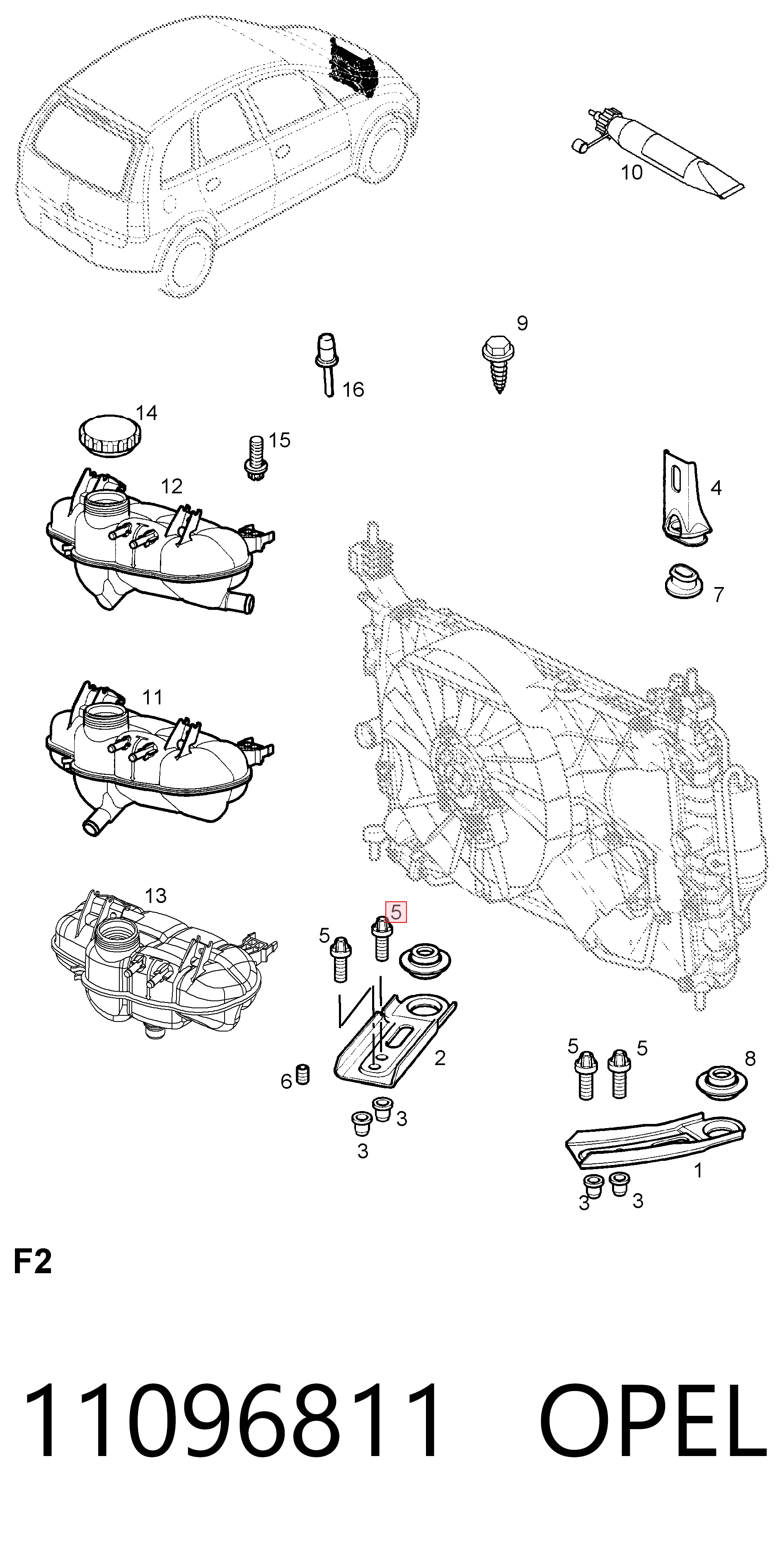 10

9

16

14

15

12

4

7

11

13

5

5

2

6

3

3

5

5

8

1

3

3

F2

11096811 OPEL