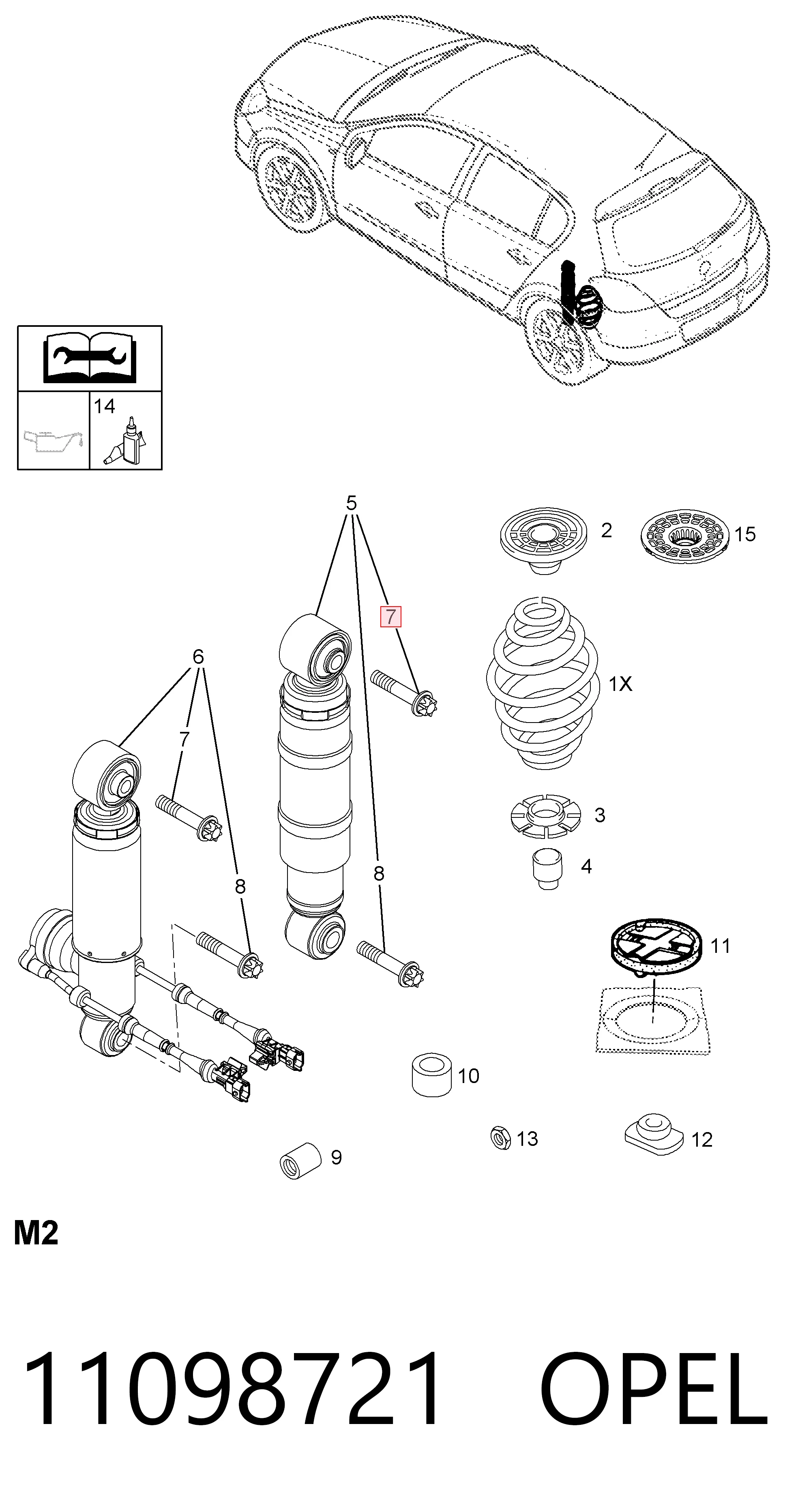 14

5

2

15

7

6

1X

7

3

4

8

8

11

10

13

12

9

M2

11098721 OPEL