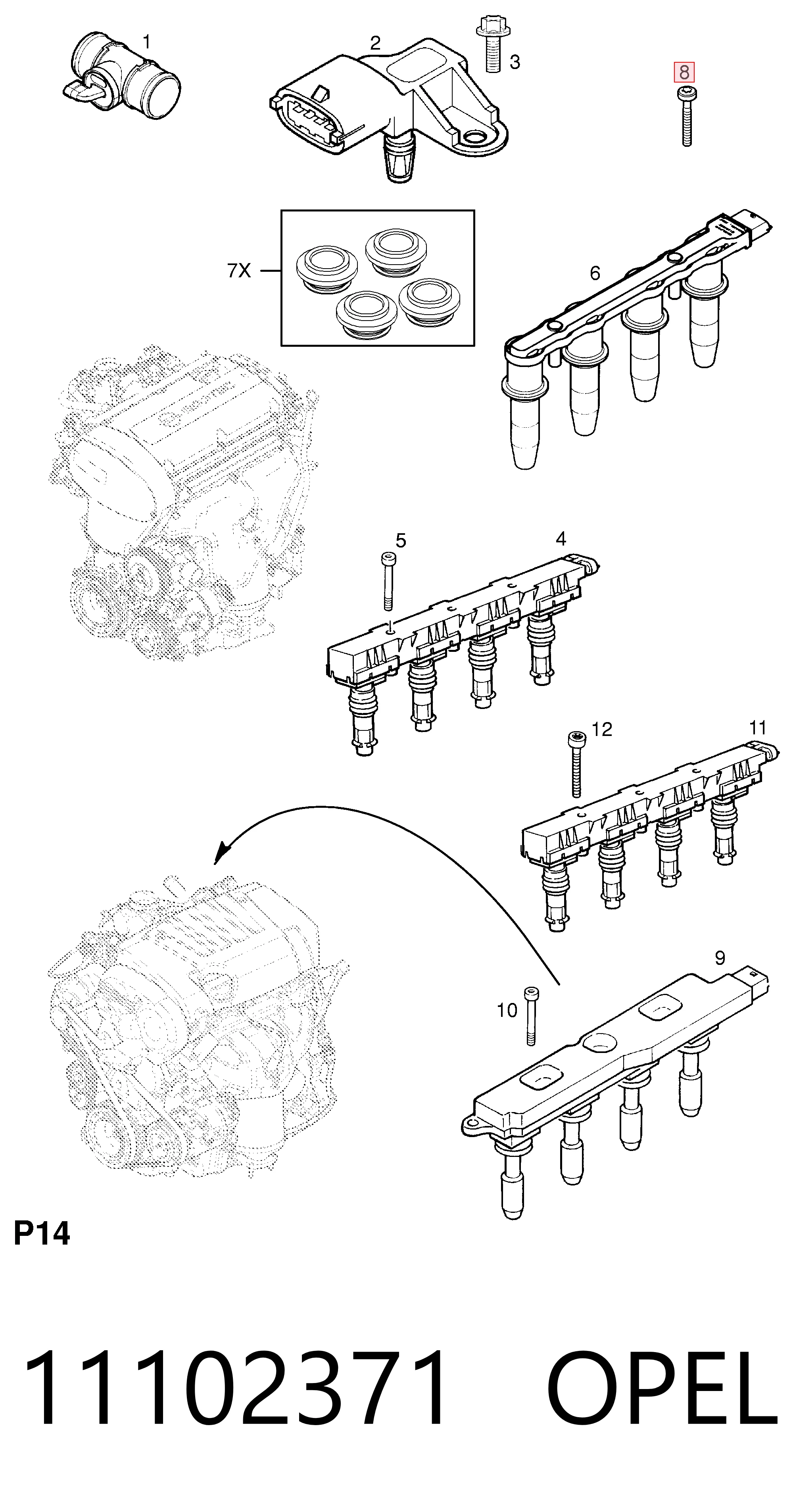 1
2
3
8
7X
6
5
4
12
11
9
10
P14

11102371 OPEL