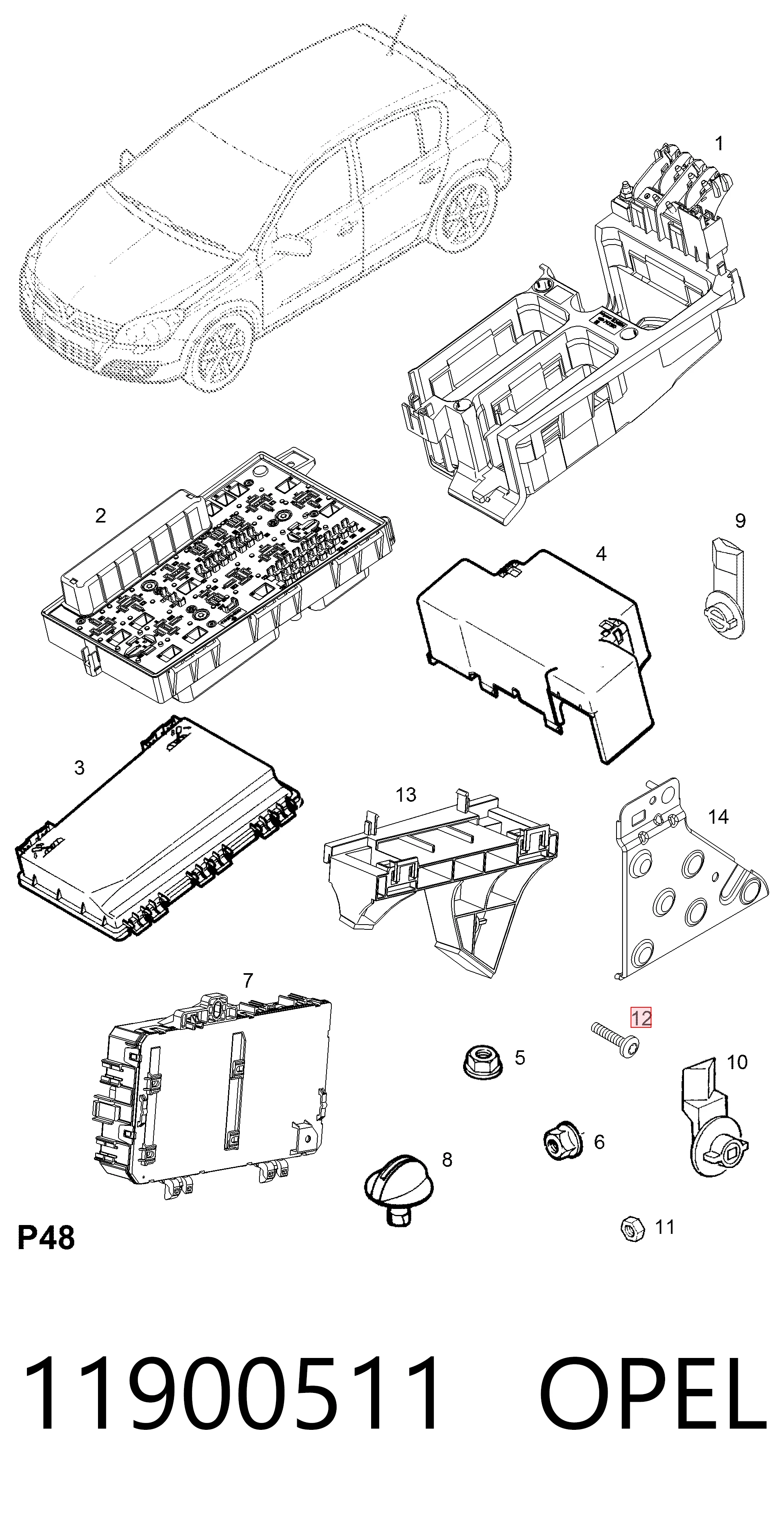 1

2

9

4

3

13

14

7

12

5

10

6

8

11

P48

11900511 OPEL