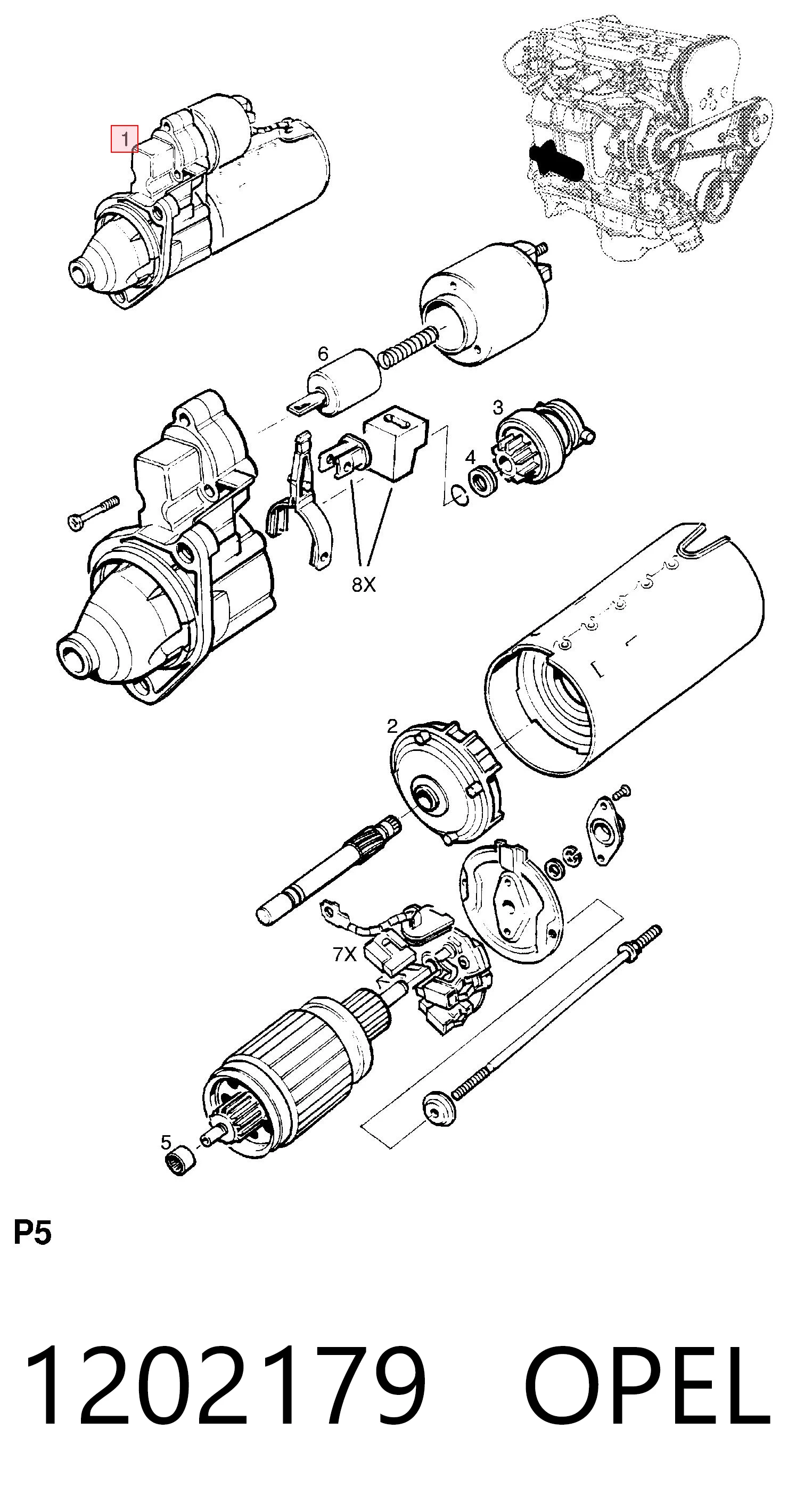 1

6

3

4

8X

2

7X

5

P5

1202179 OPEL