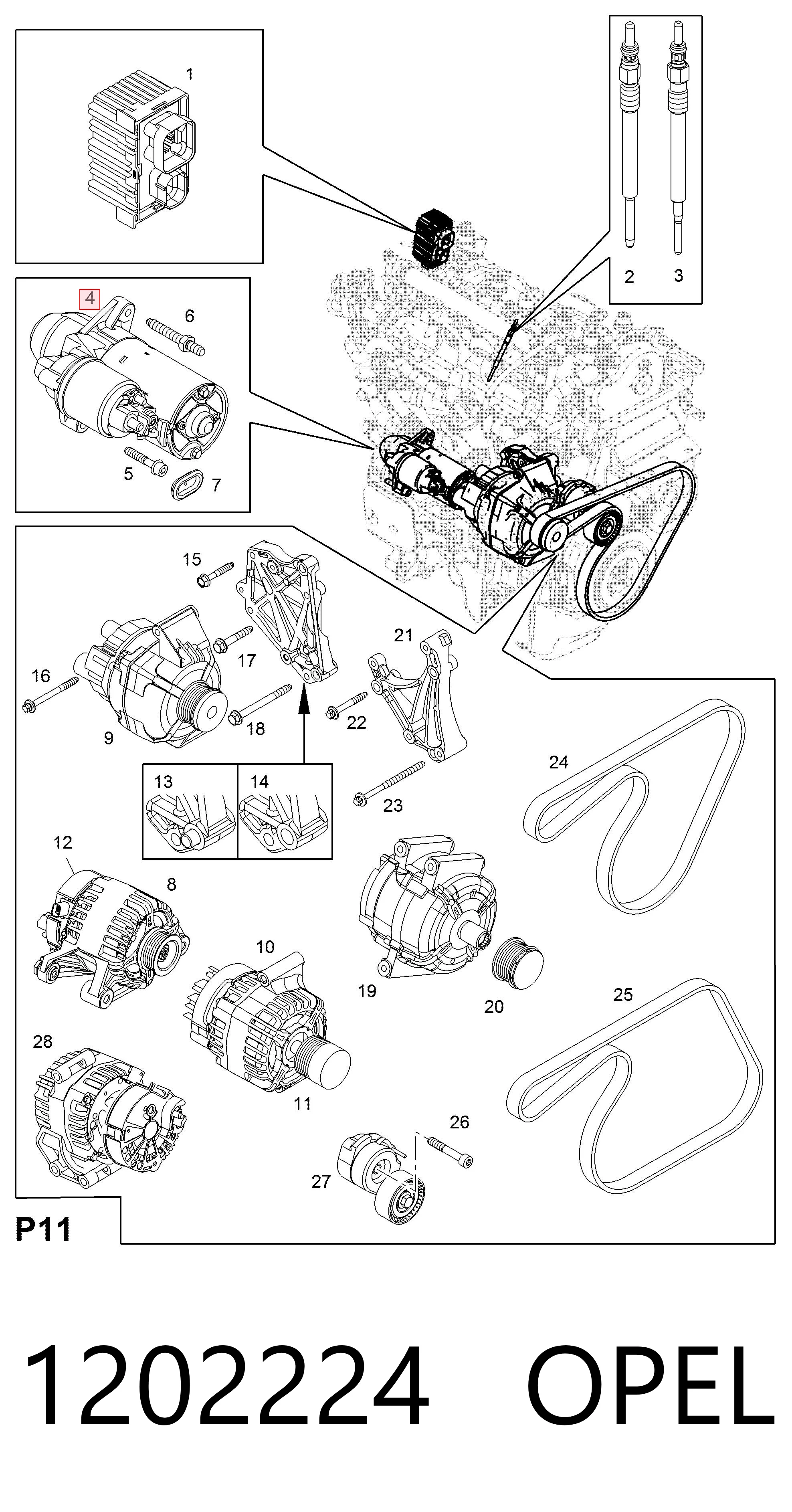 1
2
3
4
6
5
7
15
17
16
9
18
21
22
13
14
23
24
12
8
10
19
20
25
28
11
26
27
P11

1202224 OPEL