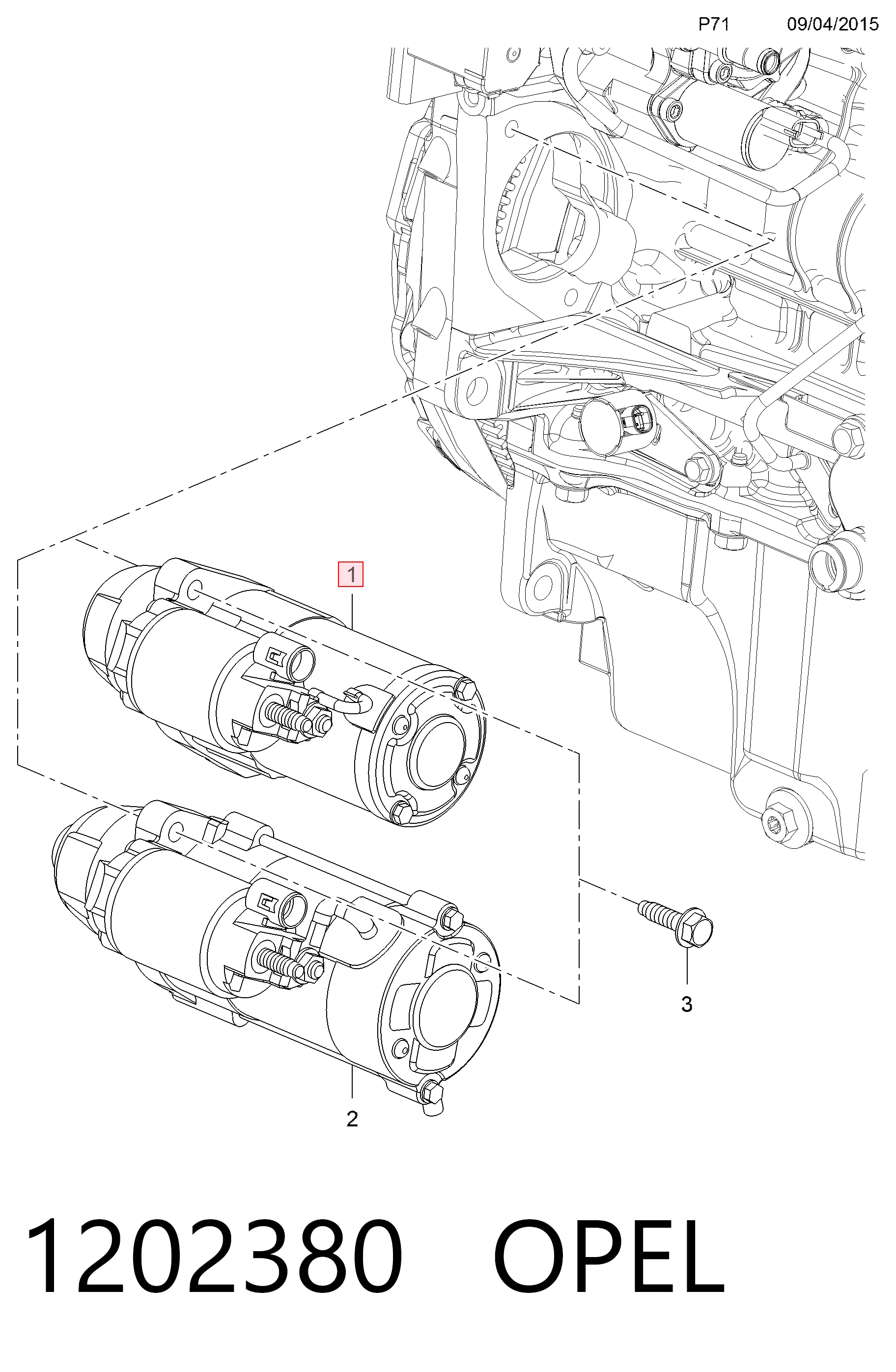 P71 09/04/2015

1

3

2

1202380 OPEL