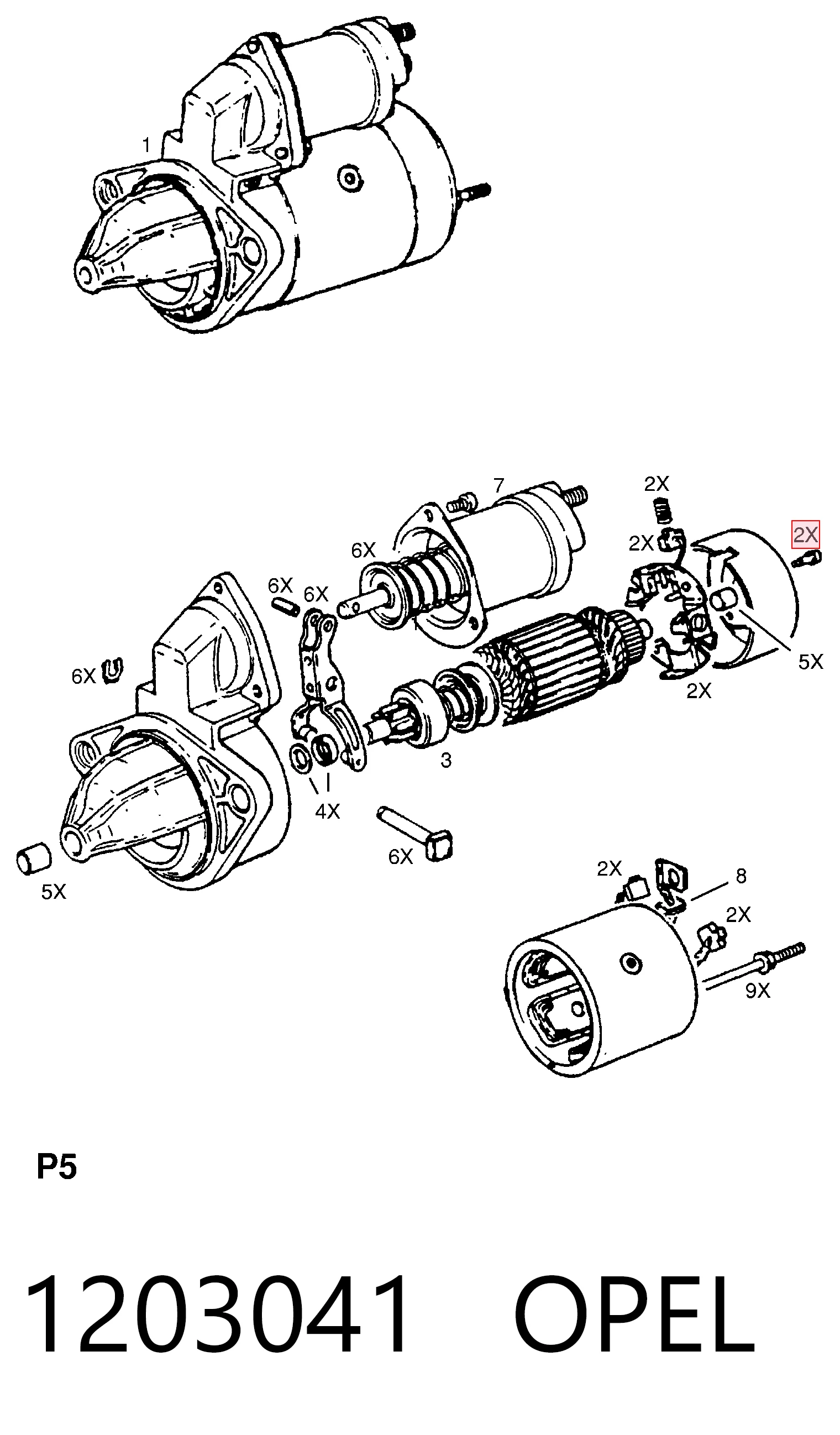 1

7

2X

2X

2X

6X

6X

6X

6X

5X

2X

3

4X

6X

5X

2X

8

2X

9X

P5

1203041 OPEL