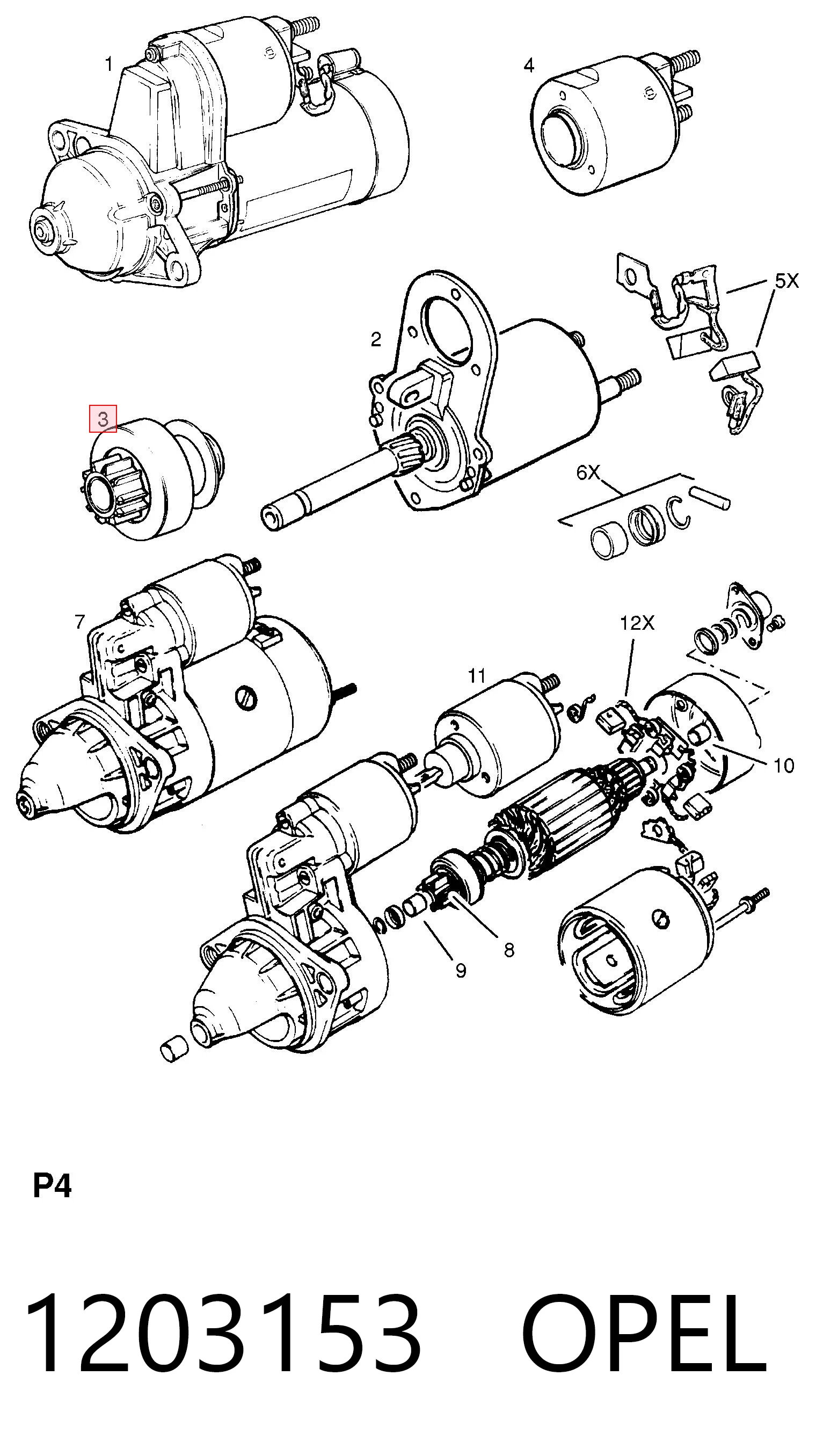 1

4

5X

2

3

6X

7

12X

11

10

8

9

P4

1203153 OPEL