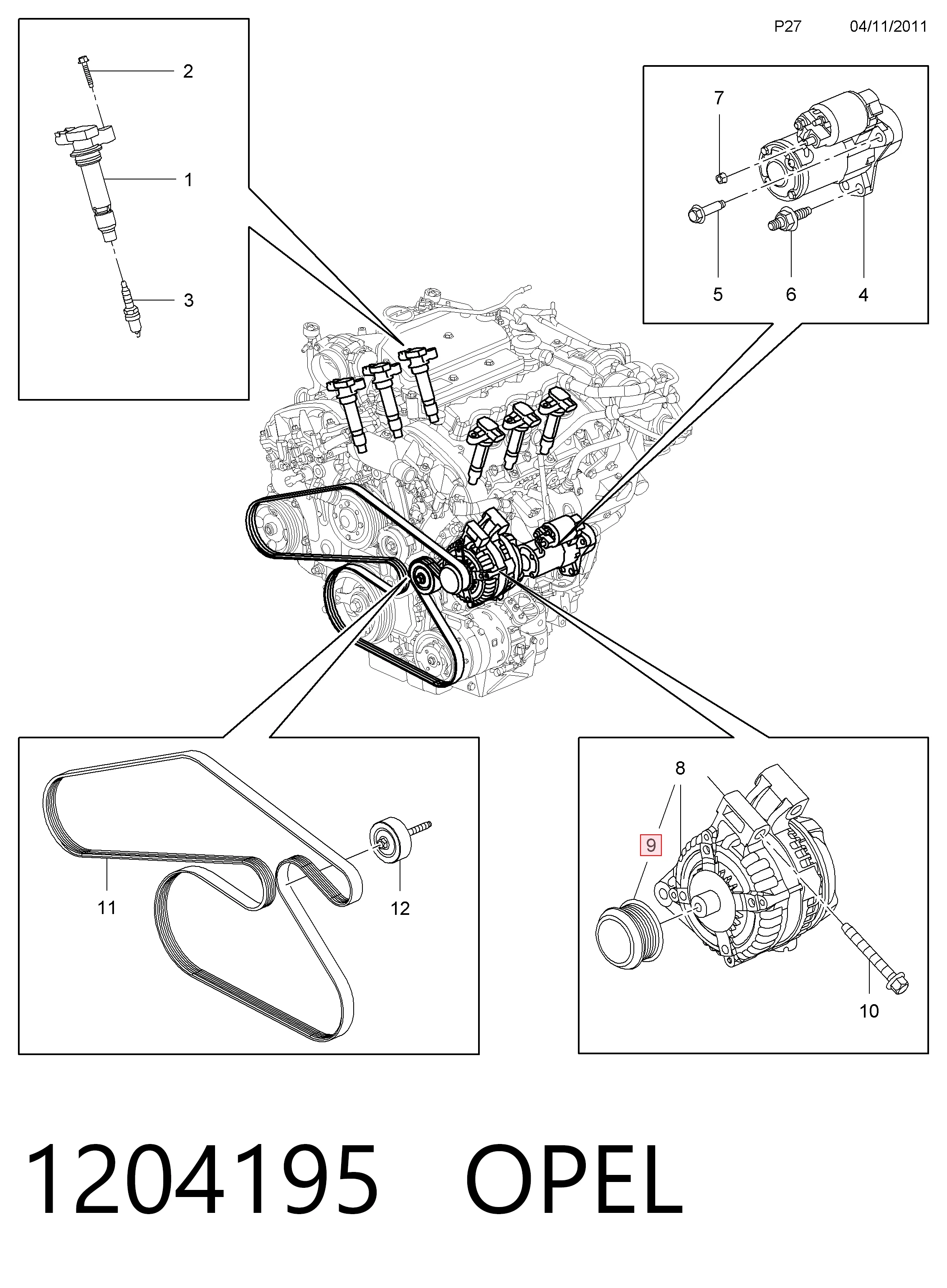 P27 04/11/2011

2
1
3

7
5 6 4

11
12

8
9
10

1204195 OPEL