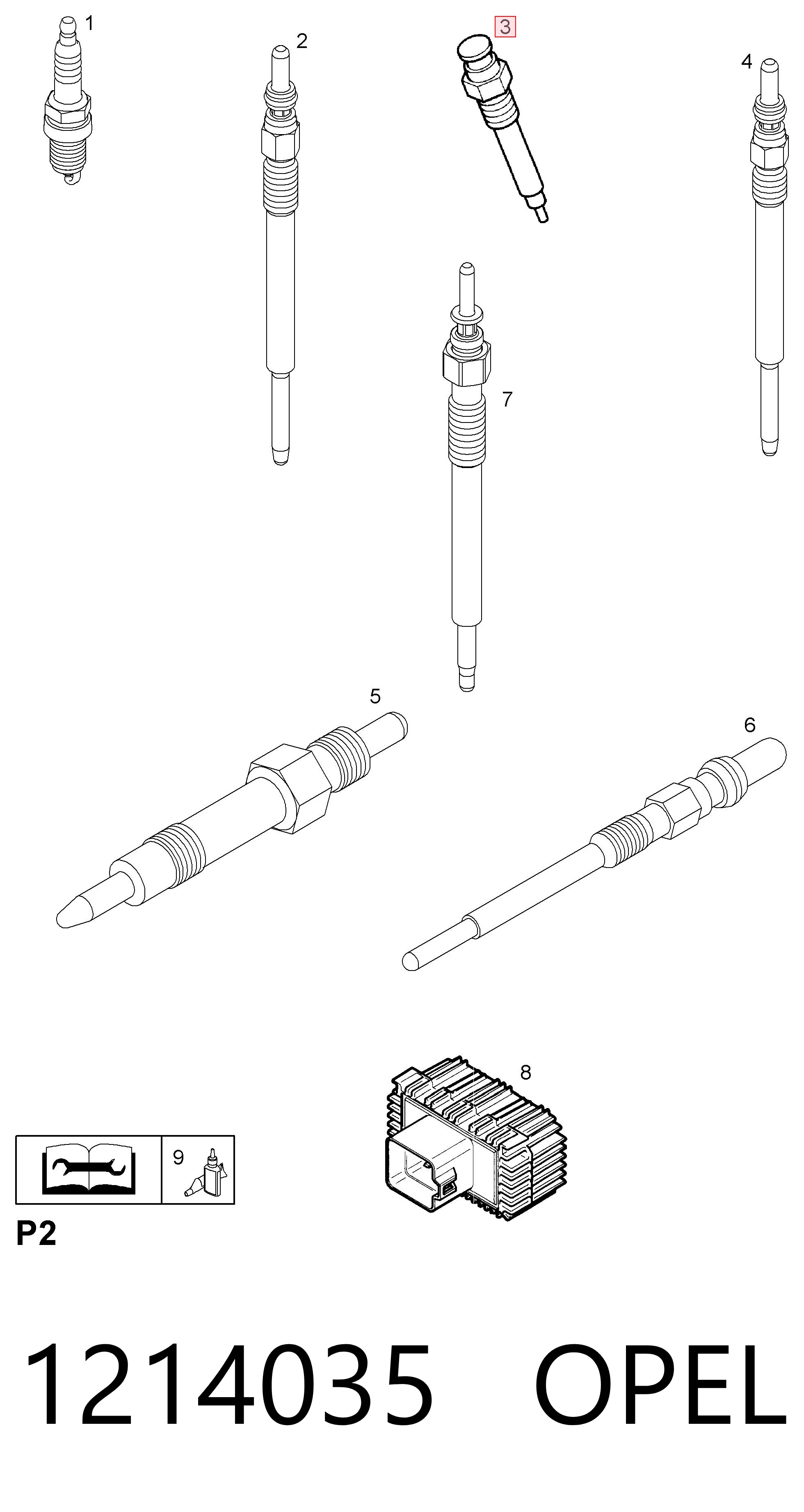 1
2
3
4
7
5
6
8
9
P2
1214035 OPEL