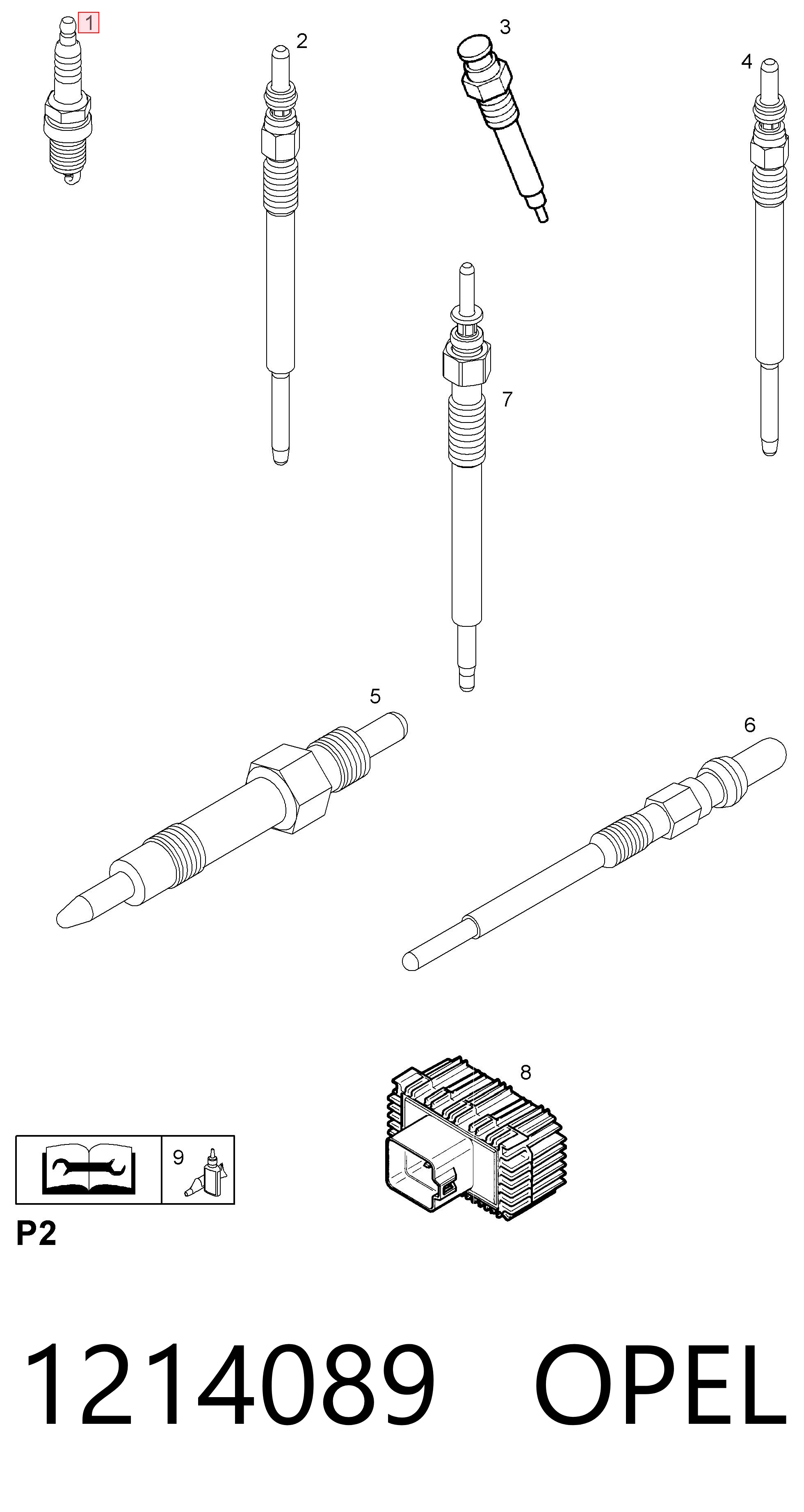 1
2
3
4
7
5
6
8
9
P2

1214089 OPEL