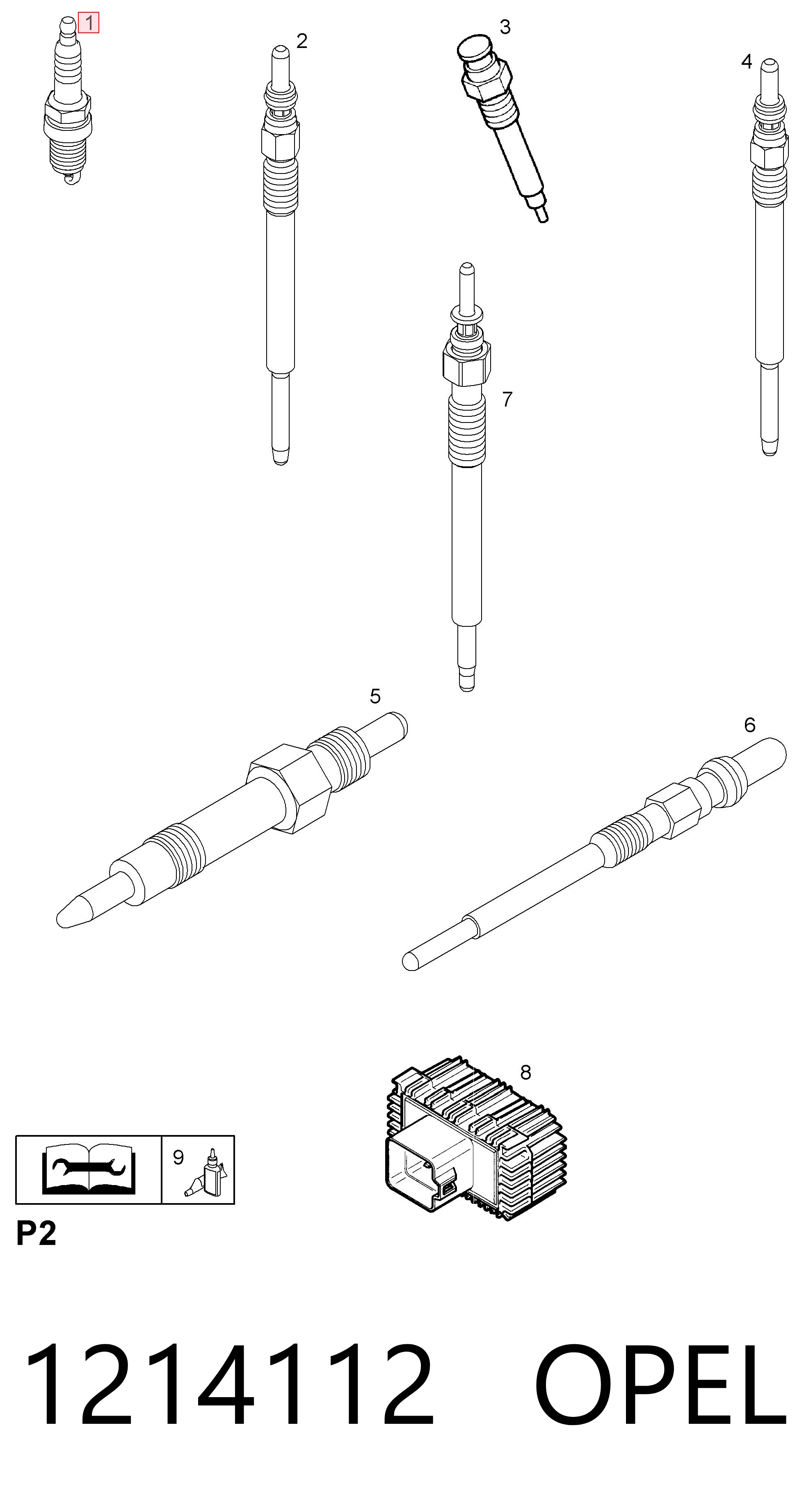 1
2
3
4
7
5
6
8
9
P2

1214112 OPEL