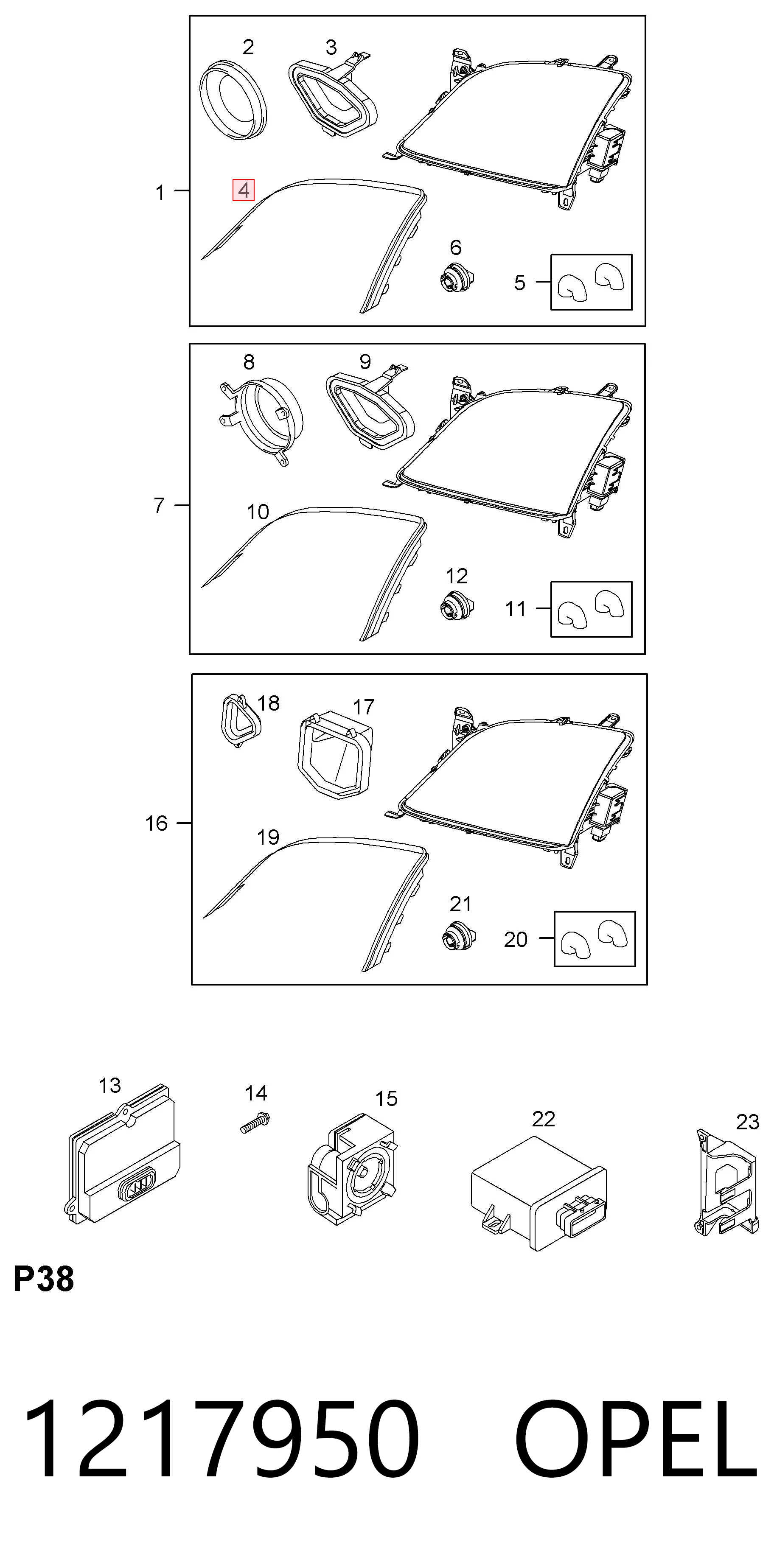 2
3
1
4
6
5
8
9
7
10
12
11
18
17
16
19
21
20
13
14
15
22
23
P38
1217950 OPEL