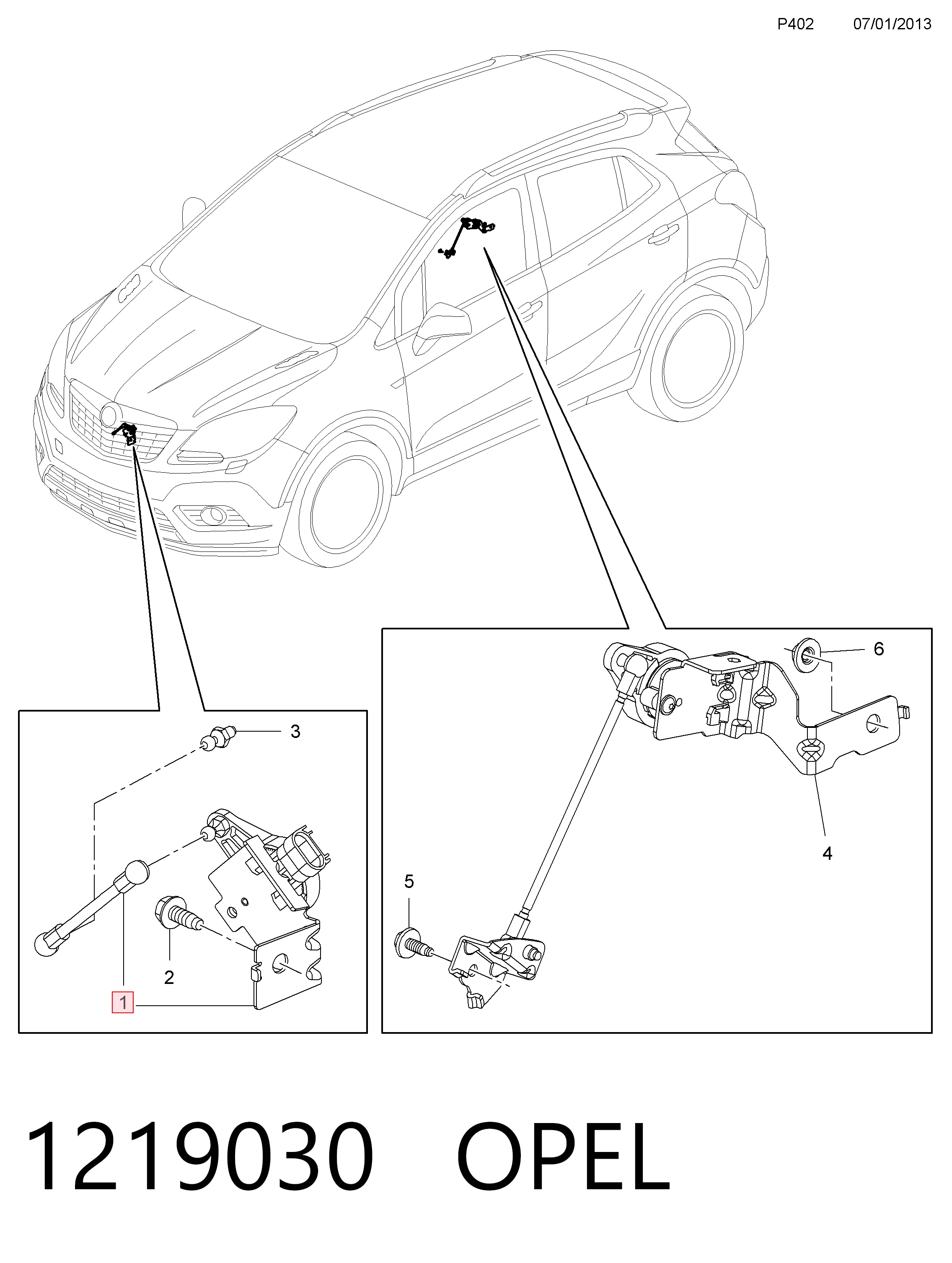 P402 07/01/2013

3

2

1

6

4

5

1219030 OPEL