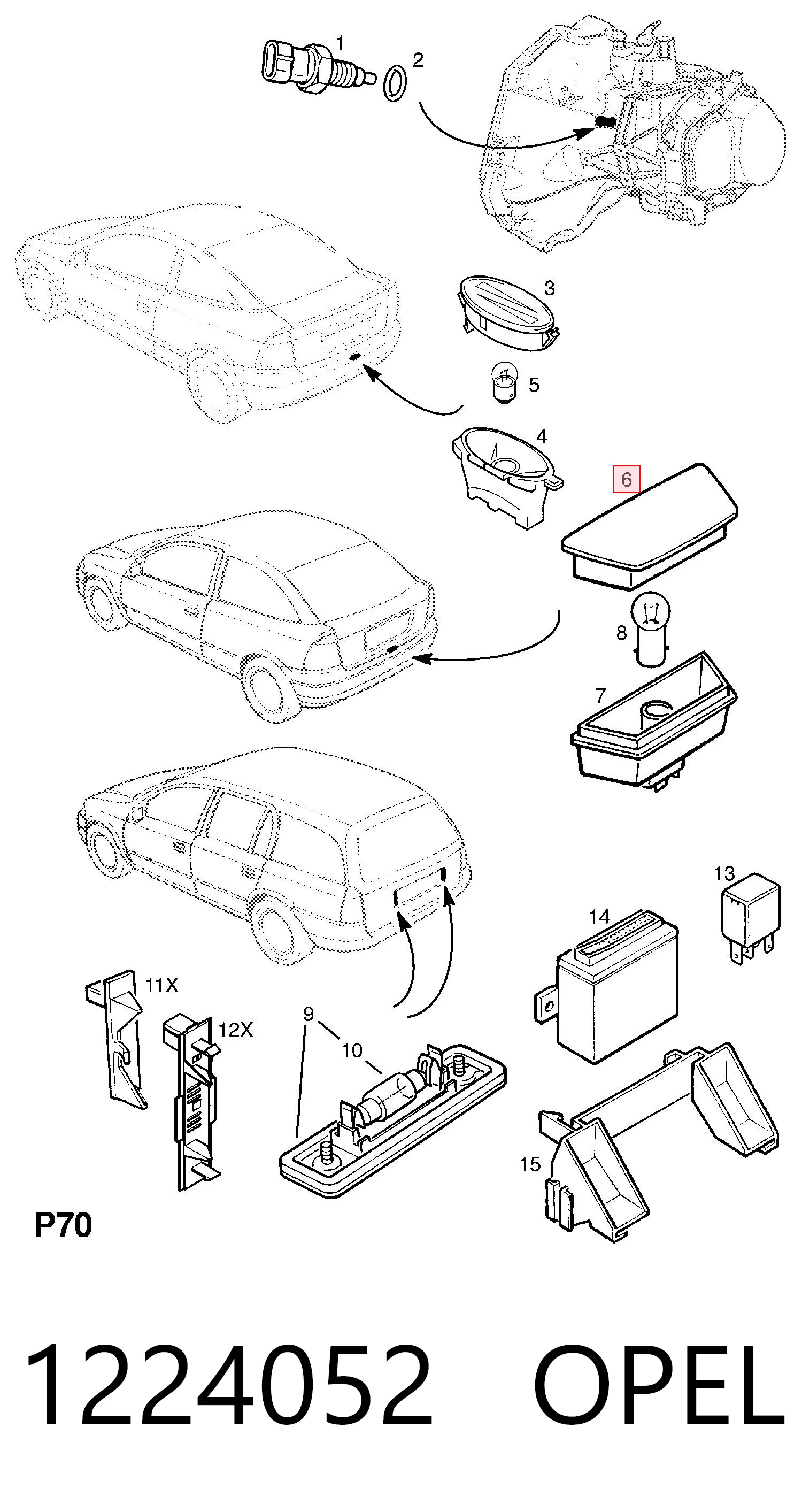 1
2
3
5
4
6
8
7
13
14
11X
12X
9
10
15
P70

1224052 OPEL