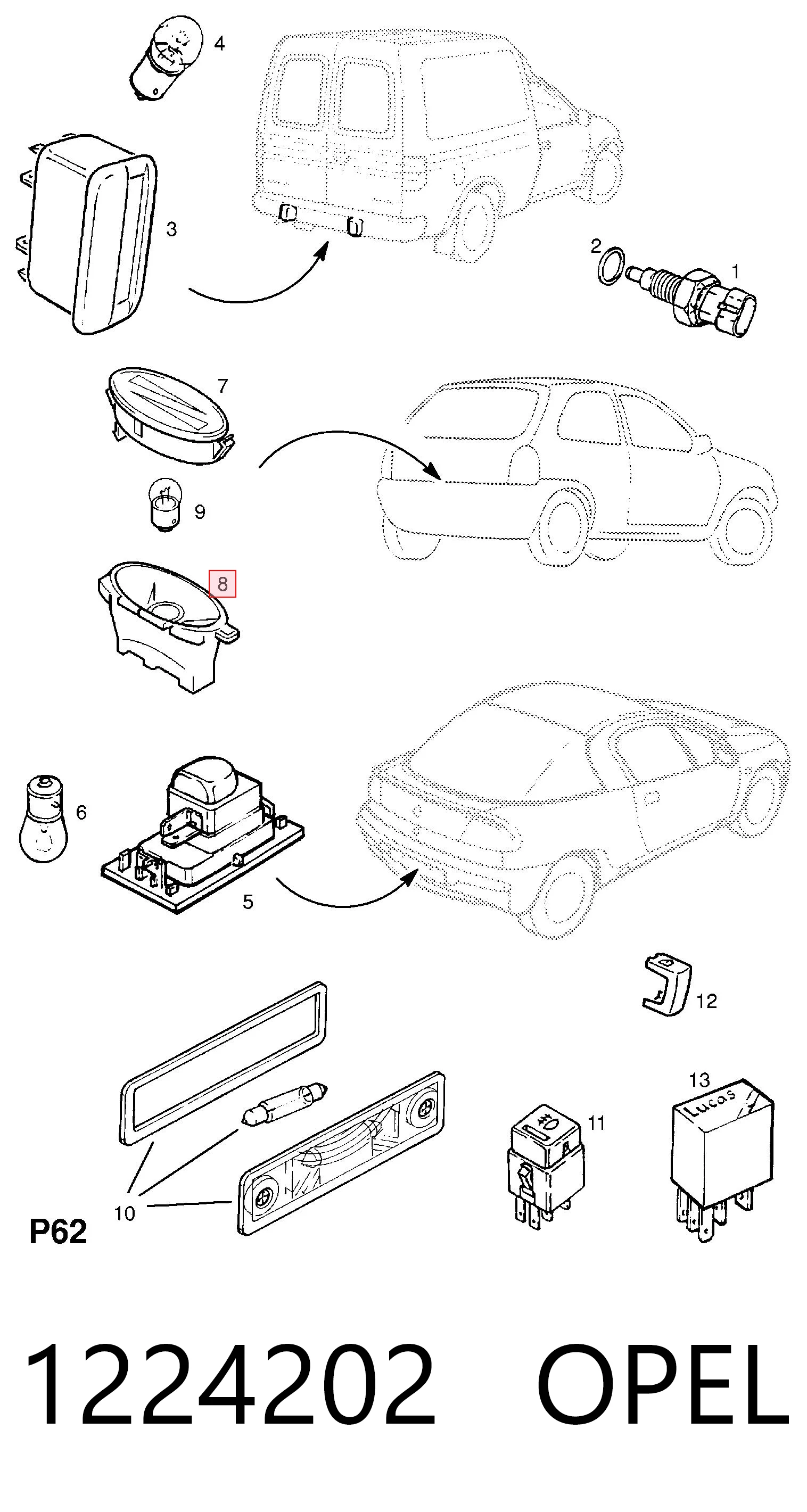 4

3

2

1

7

9

8

6

5

12

13

Lucas

11

10

P62

1224202 OPEL