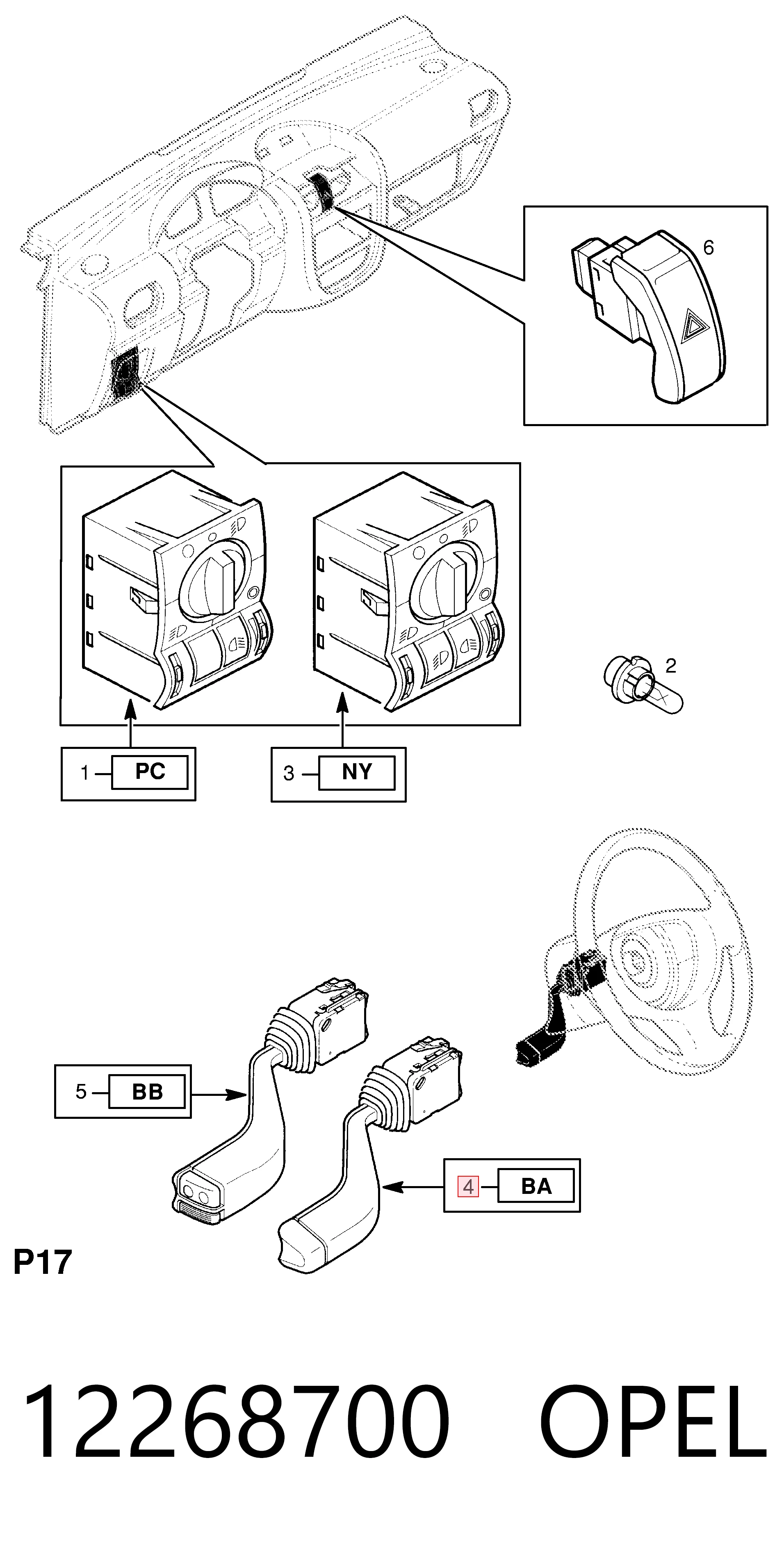 6

2

1 PC

3 NY

5 BB

4 BA

P17

12268700 OPEL