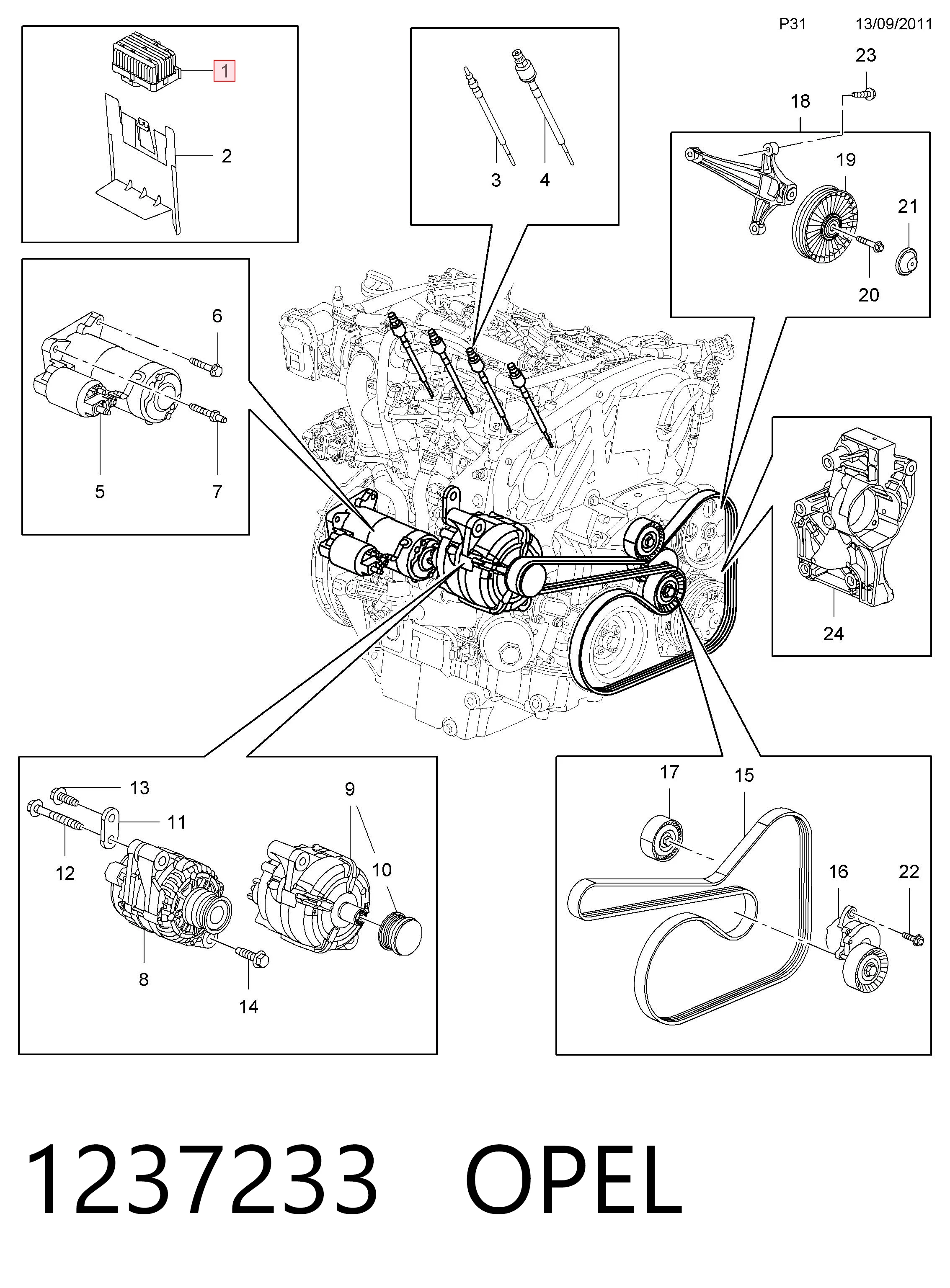 P31 13/09/2011

1
2

3
4

23
18
19
21
20

6
5
7

24

13
11
12
9
10
8
14

17
15
16
22

1237233 OPEL