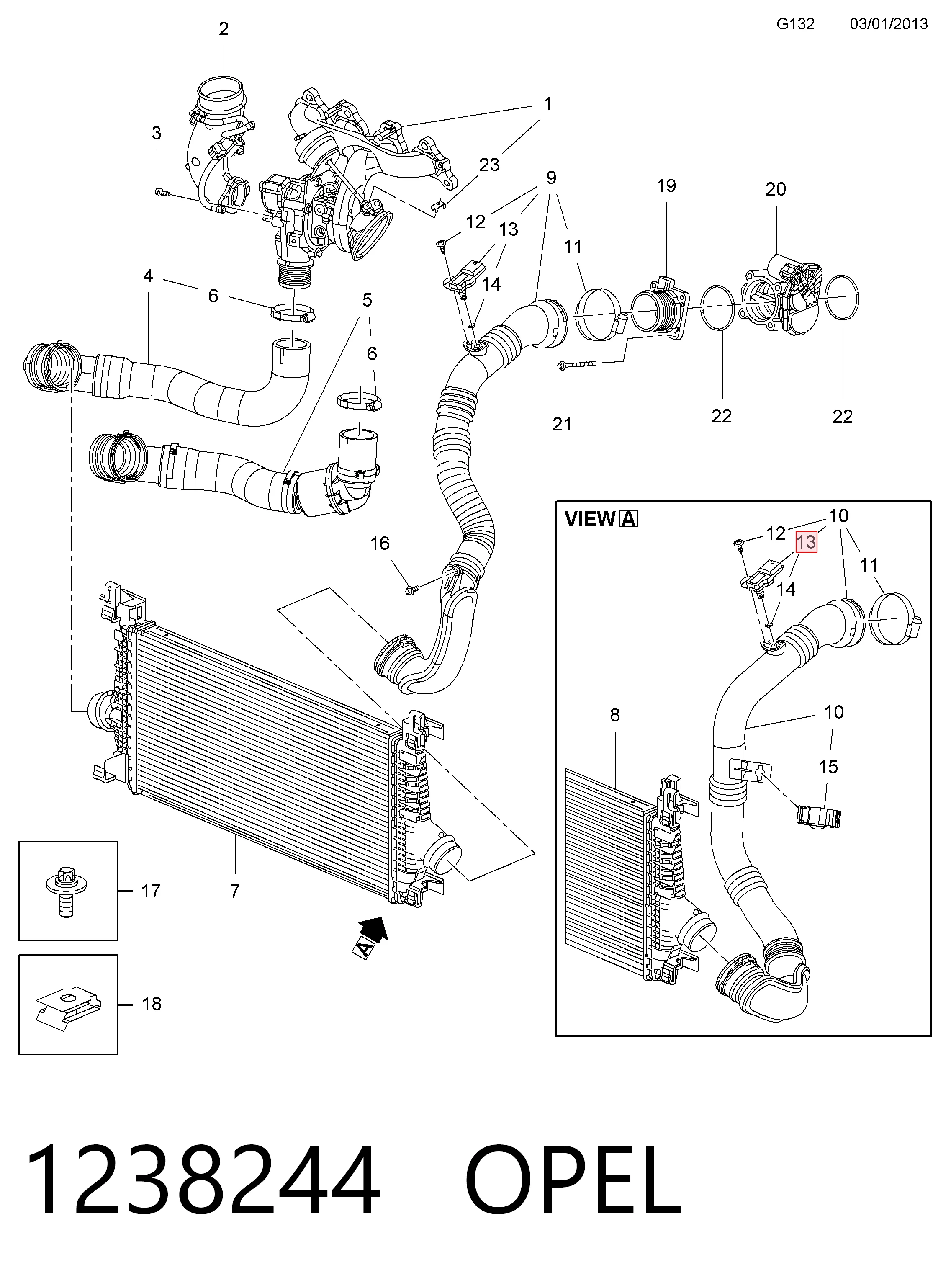 G132 03/01/2013

2
1
3
23
9
19
20
12
13
11
14
4
6
5
6
21
22
22
16
VIEW A
10
12
13
11
14
8
10
15
17
7
A
18

1238244 OPEL