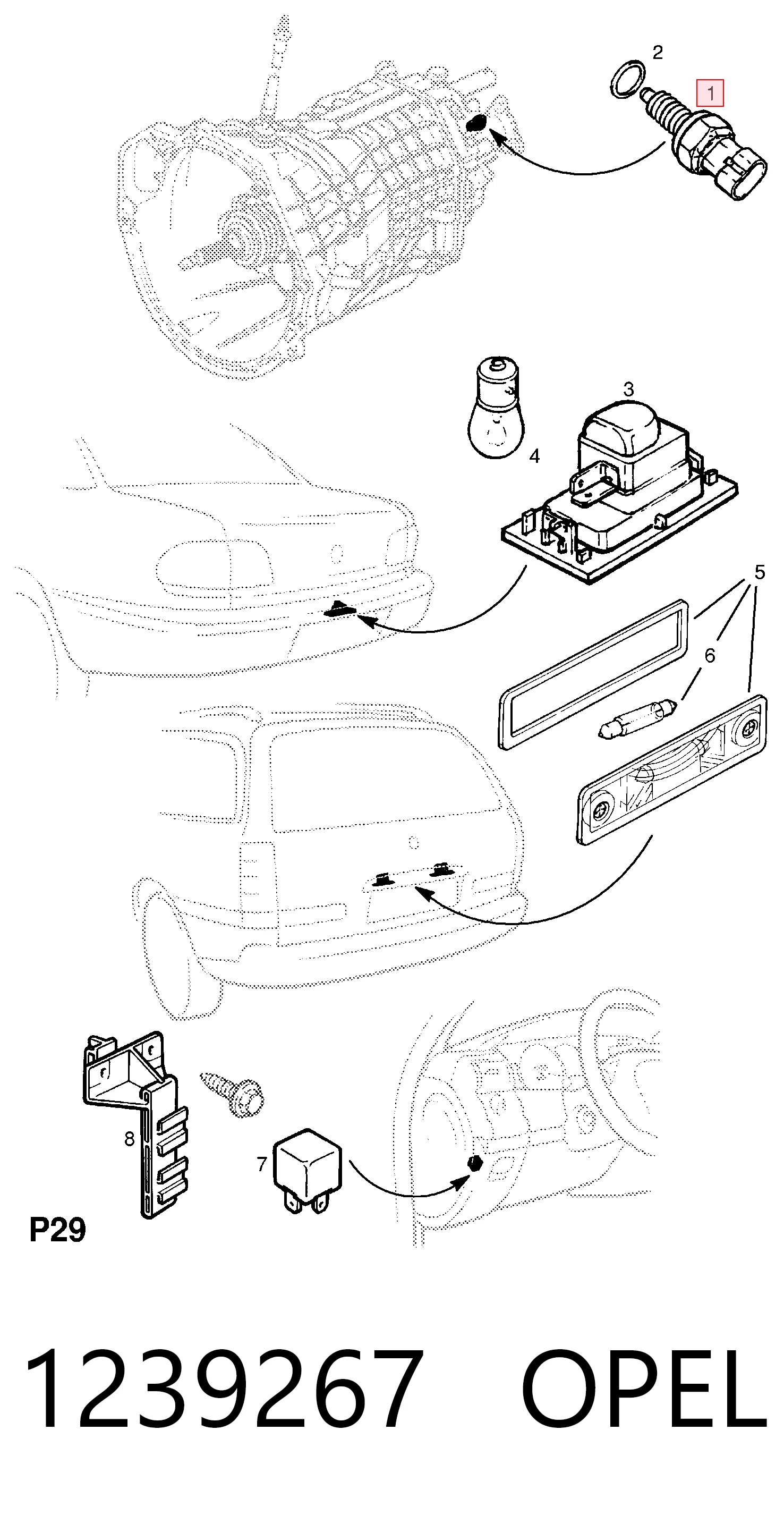 2
1
3
4
5
6
8
7
P29

1239267 OPEL