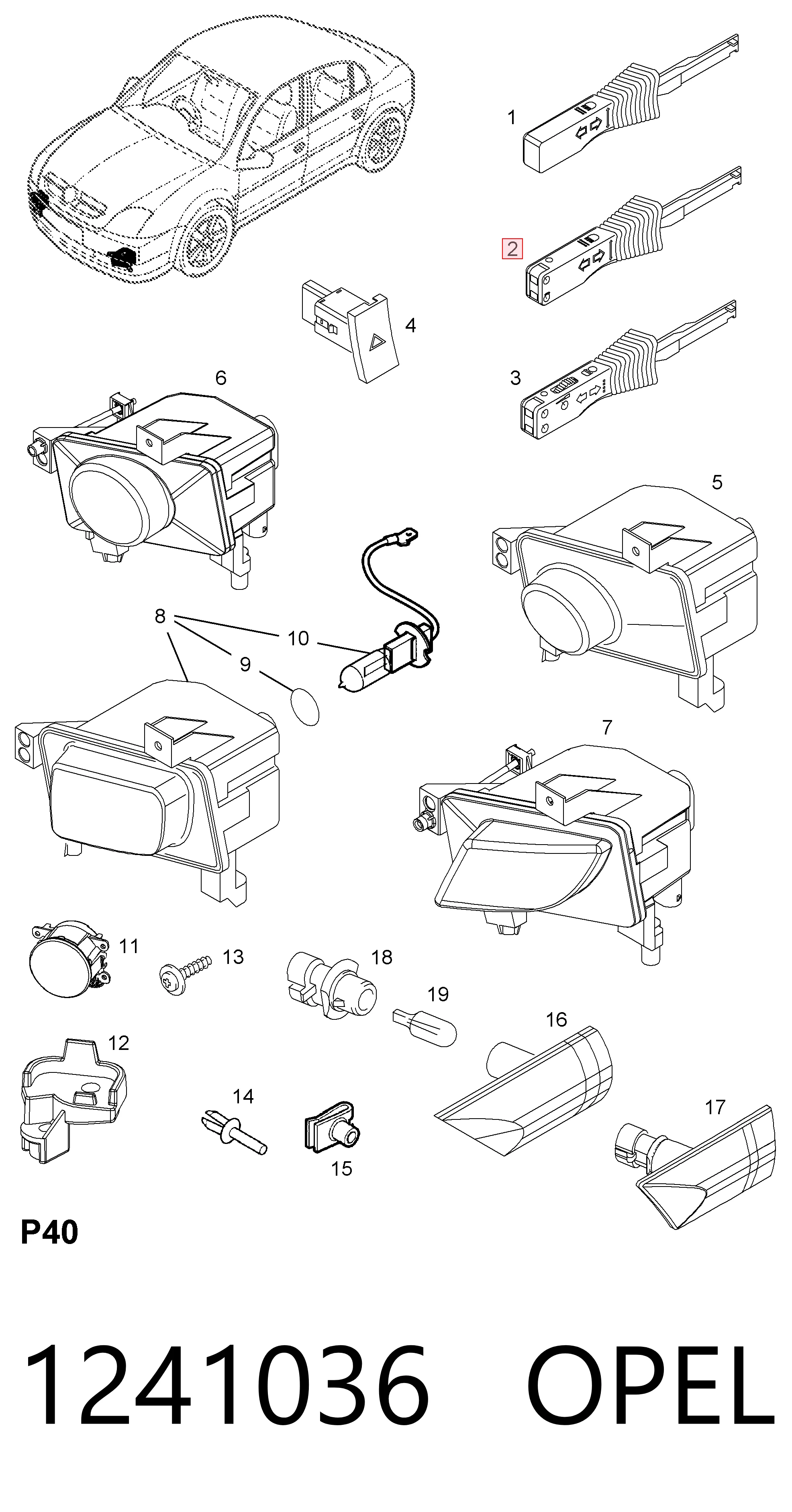 1
2
4
3
6
5
8
10
9
7
11
13
18
19
16
12
14
15
17
P40
1241036 OPEL