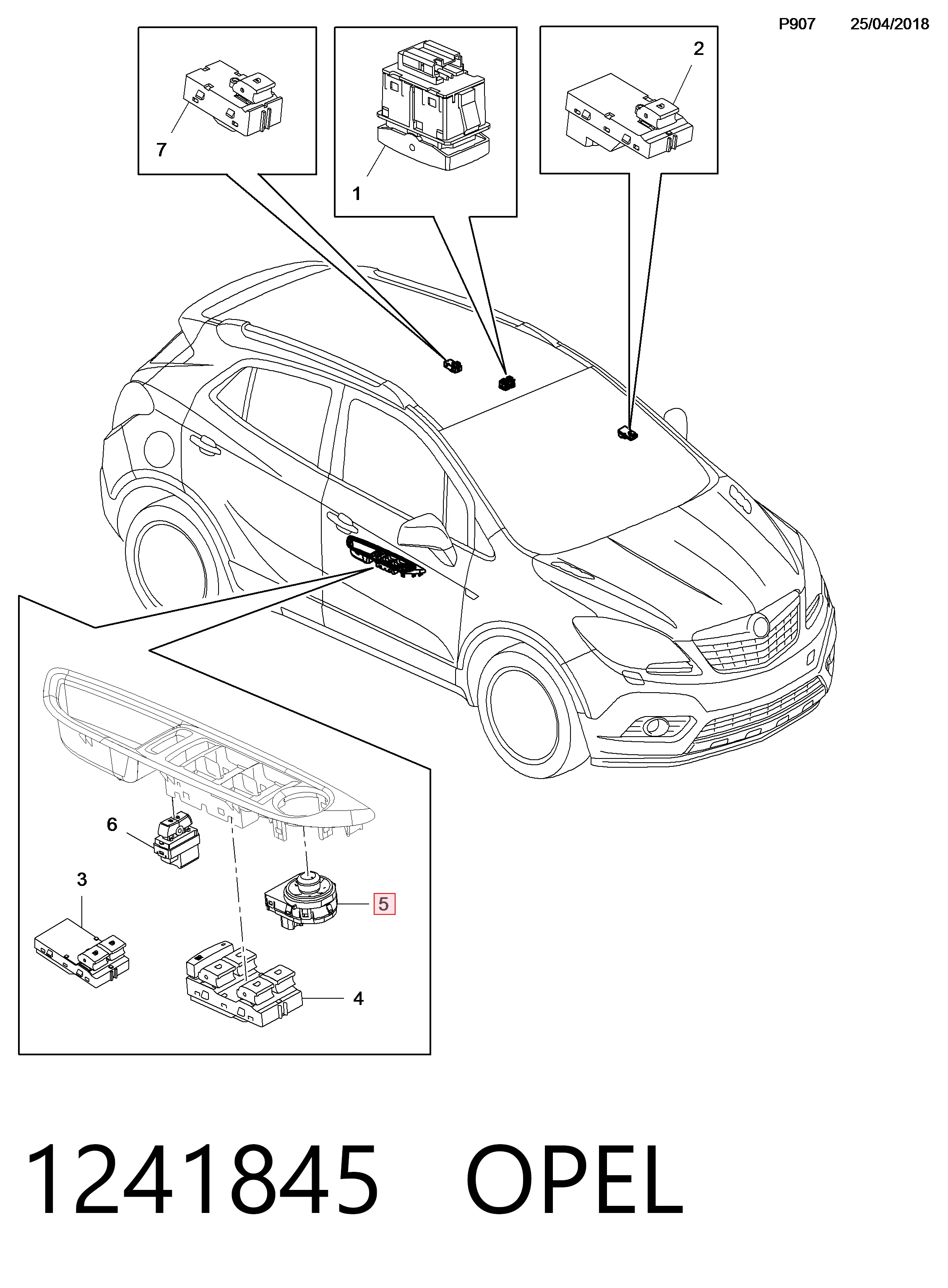 P907 25/04/2018

7

1

2

6

3

5

4

1241845 OPEL