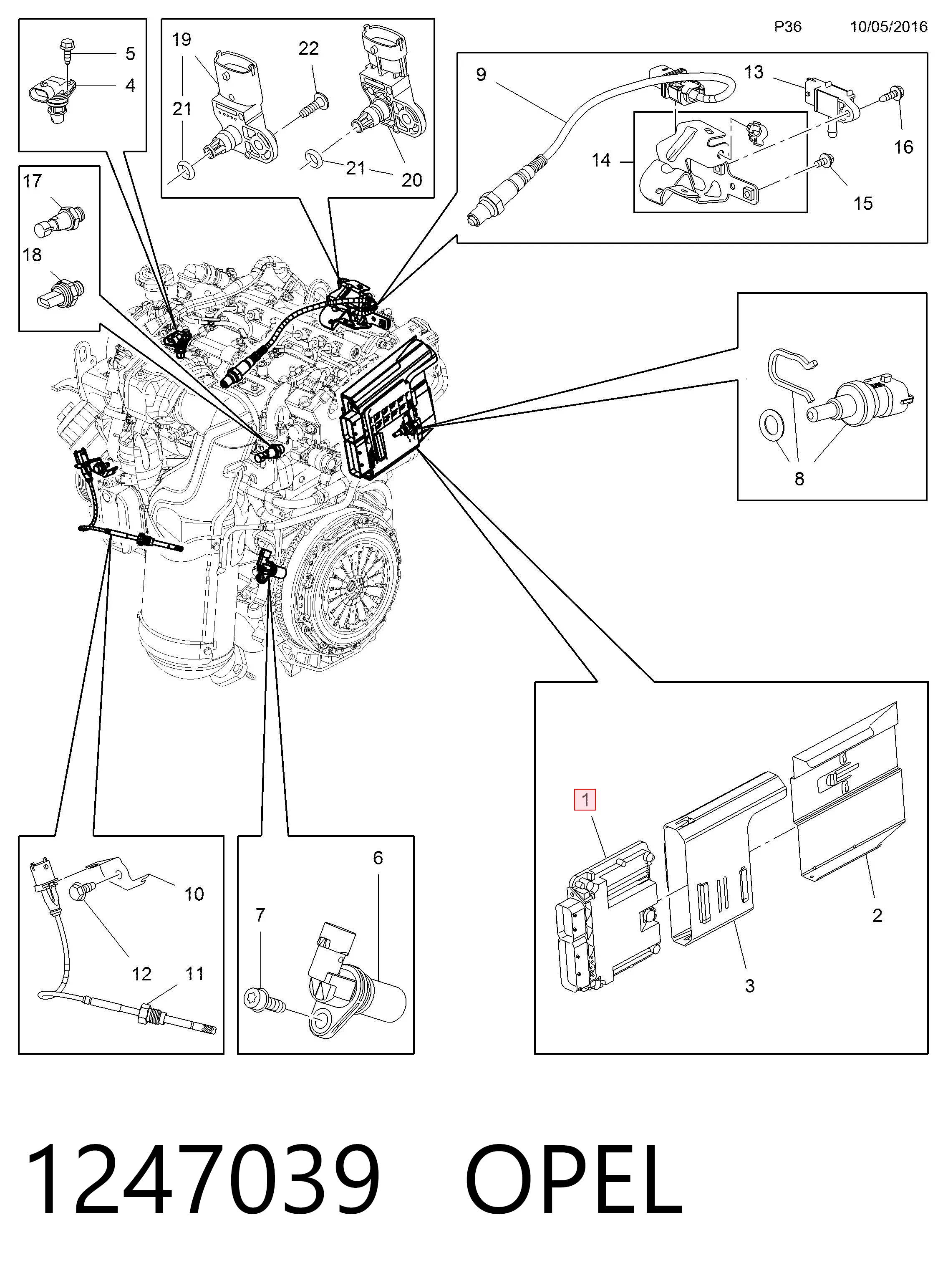 P36 10/05/2016

5
4

19
22
21
21
20

9
13
14
16
15

17
18

8

1
2
3

10
12
11

6
7

1247039 OPEL