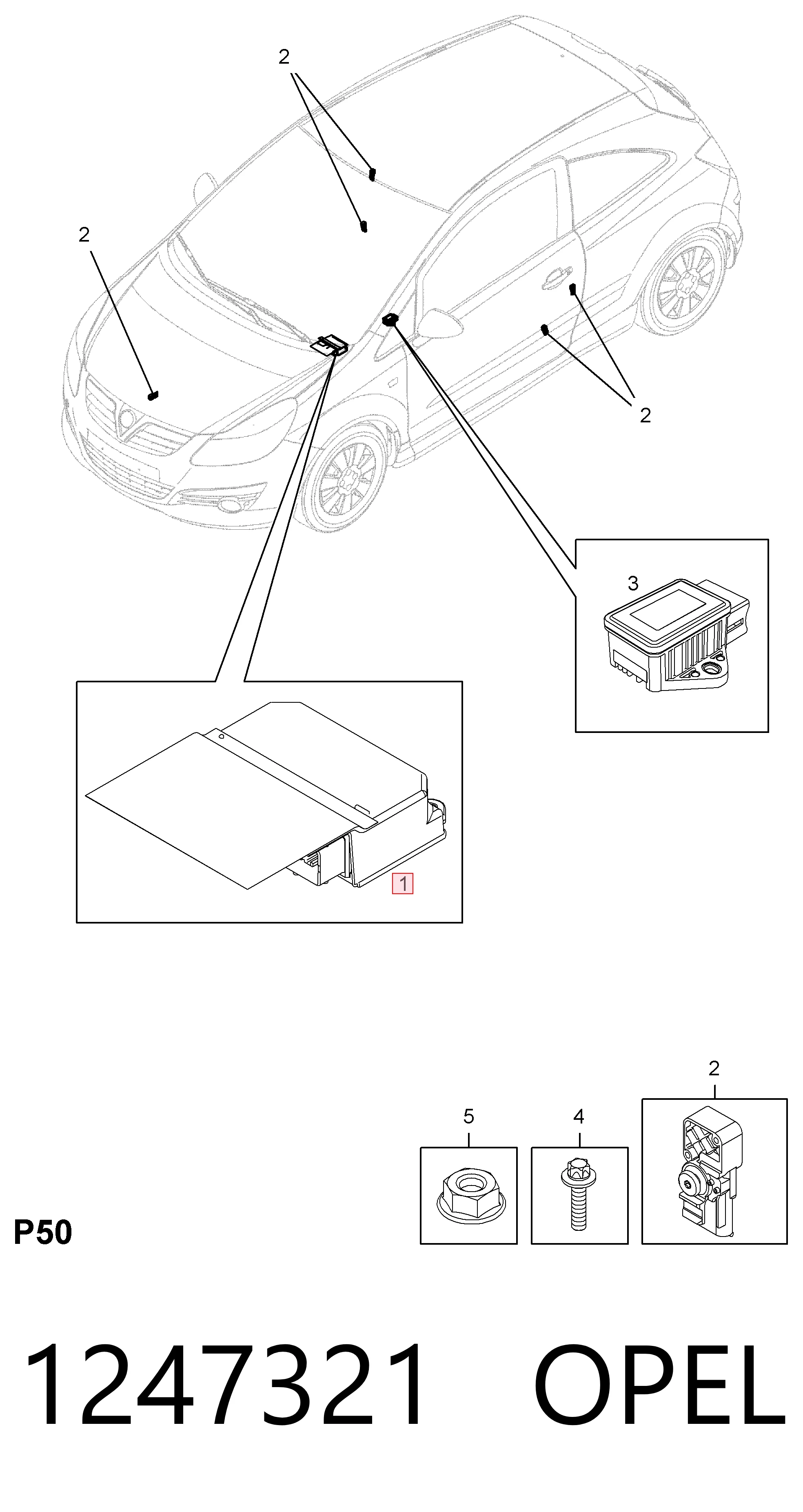 2

2

2

3

1

2

5

4

P50

1247321 OPEL