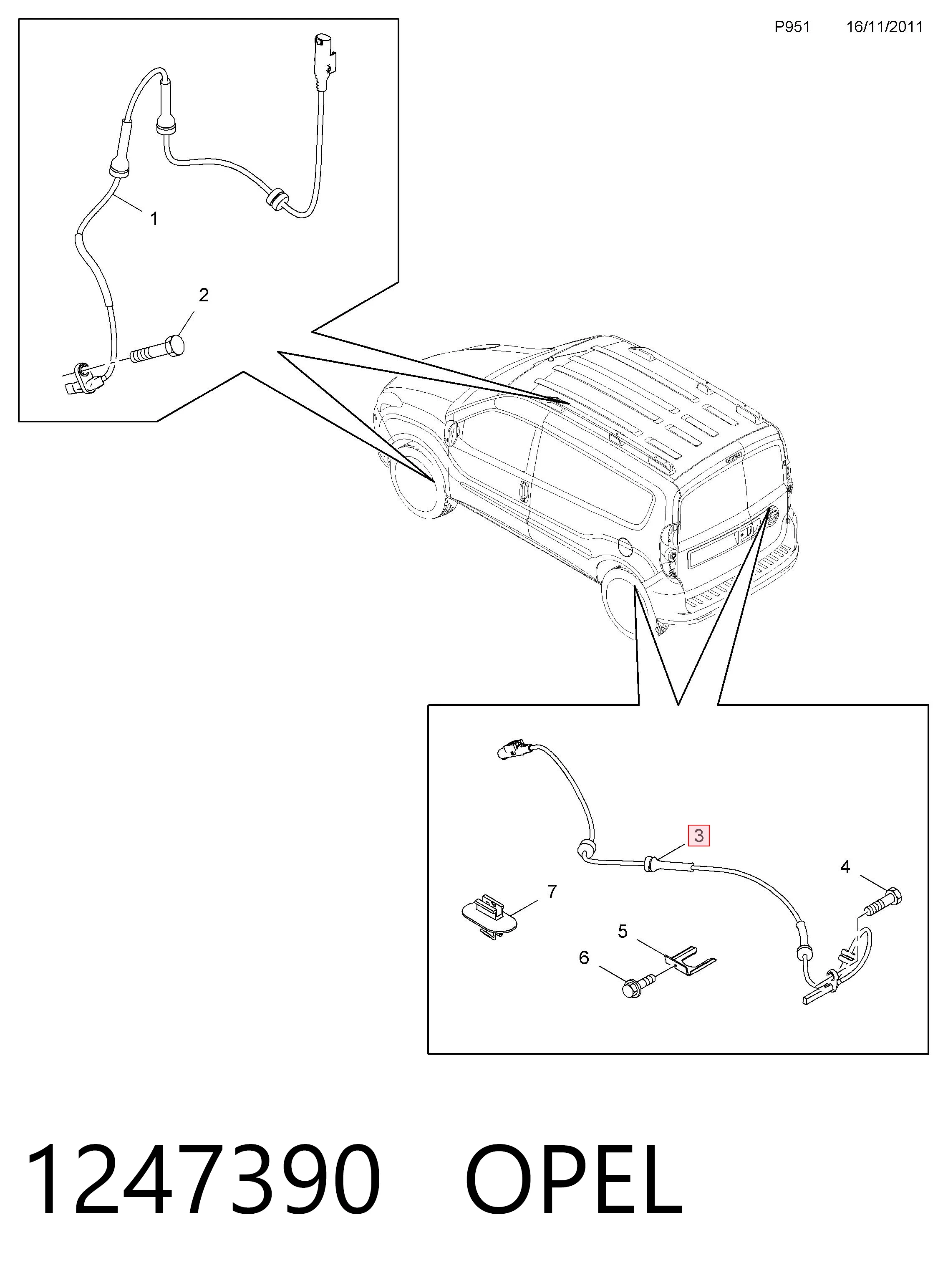 P951 16/11/2011

1

2

3

4

7

5

6

1247390 OPEL