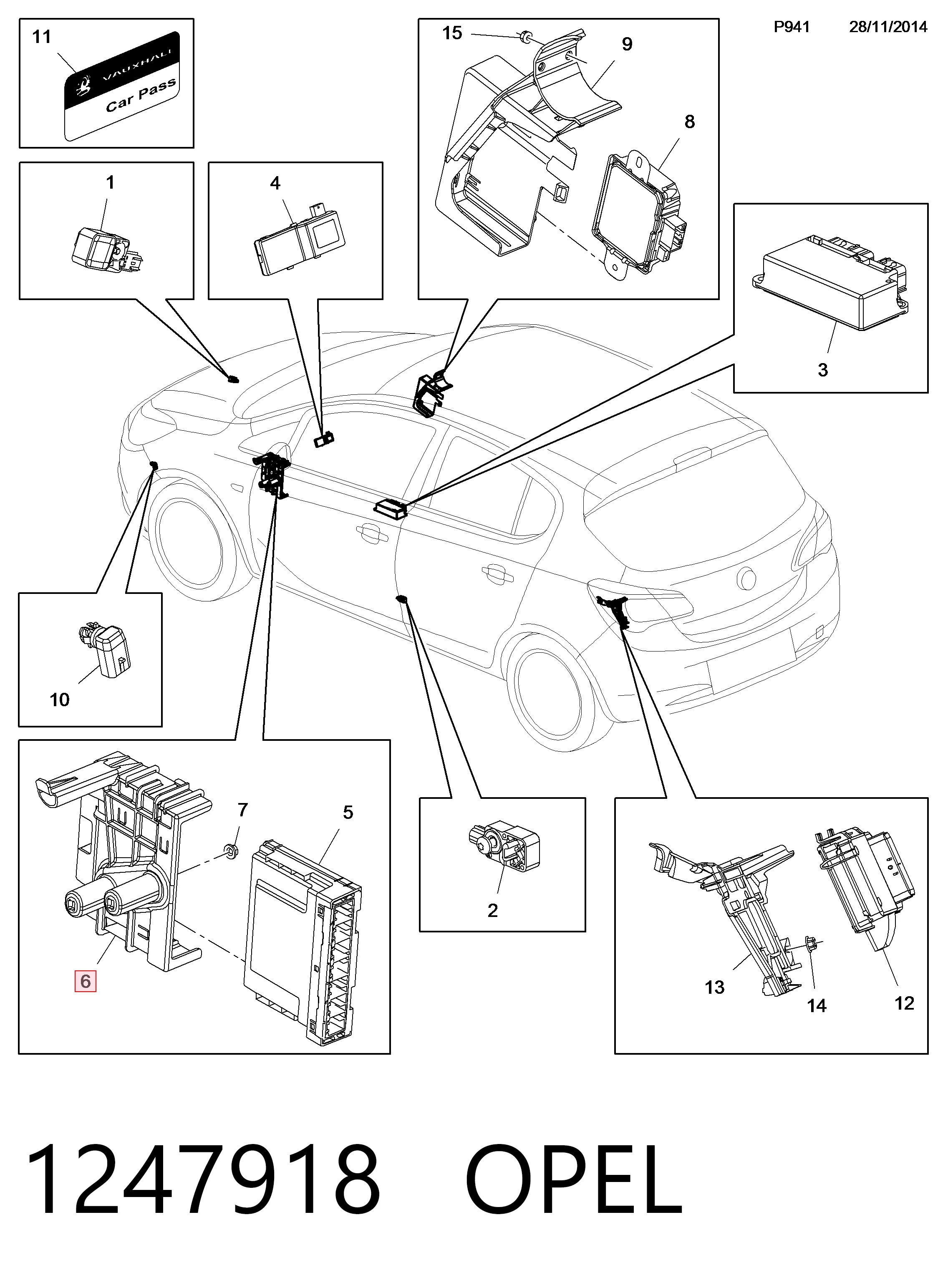 P941 28/11/2014

11
VAUXHALL
Car Pass

15
9
8

1

4

3

10

7
5

6

2

13
14
12

1247918 OPEL