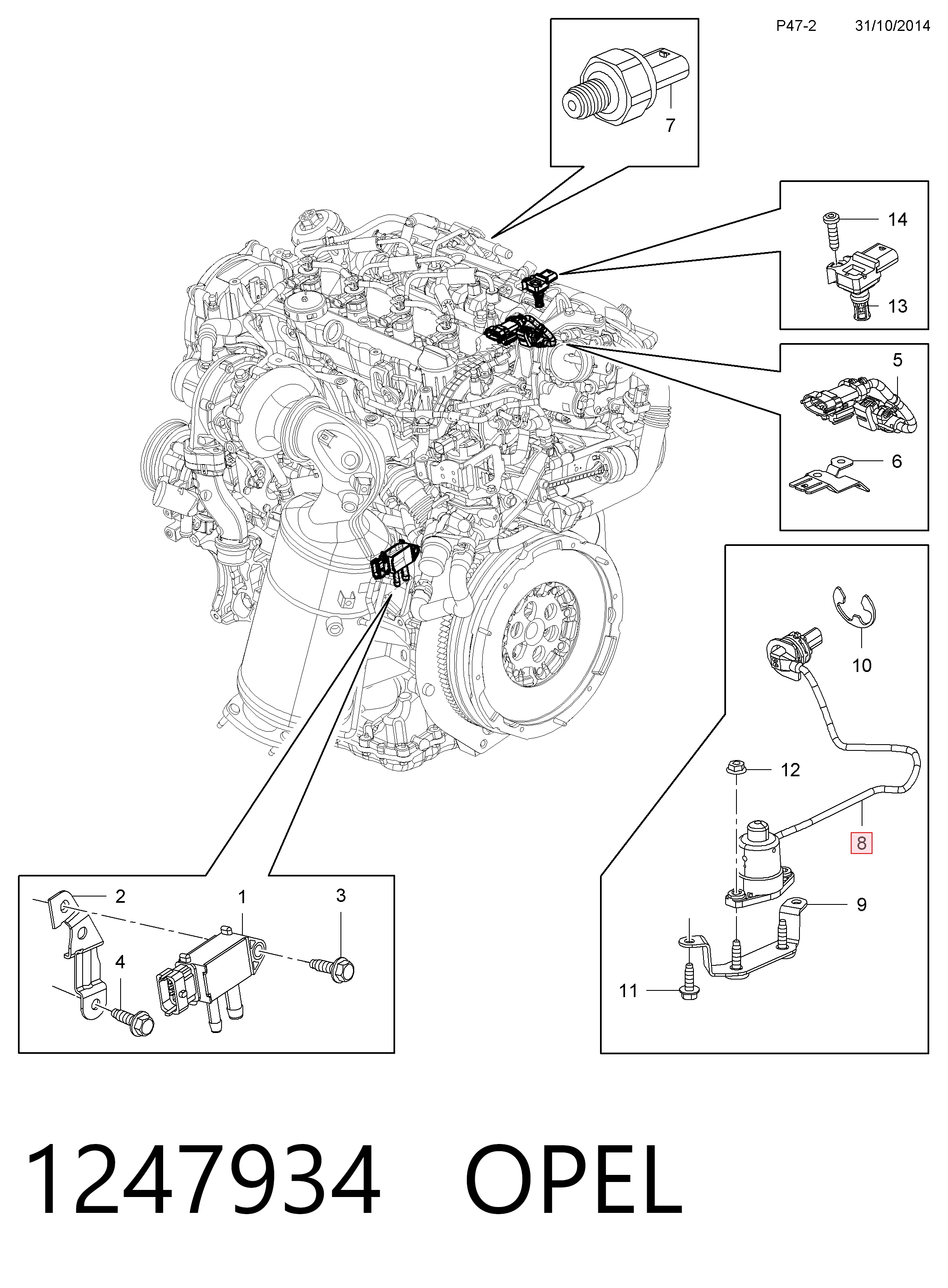 P47-2 31/10/2014

7

14

13

5

6

10

12

8

9

11

2

1

3

4

1247934 OPEL