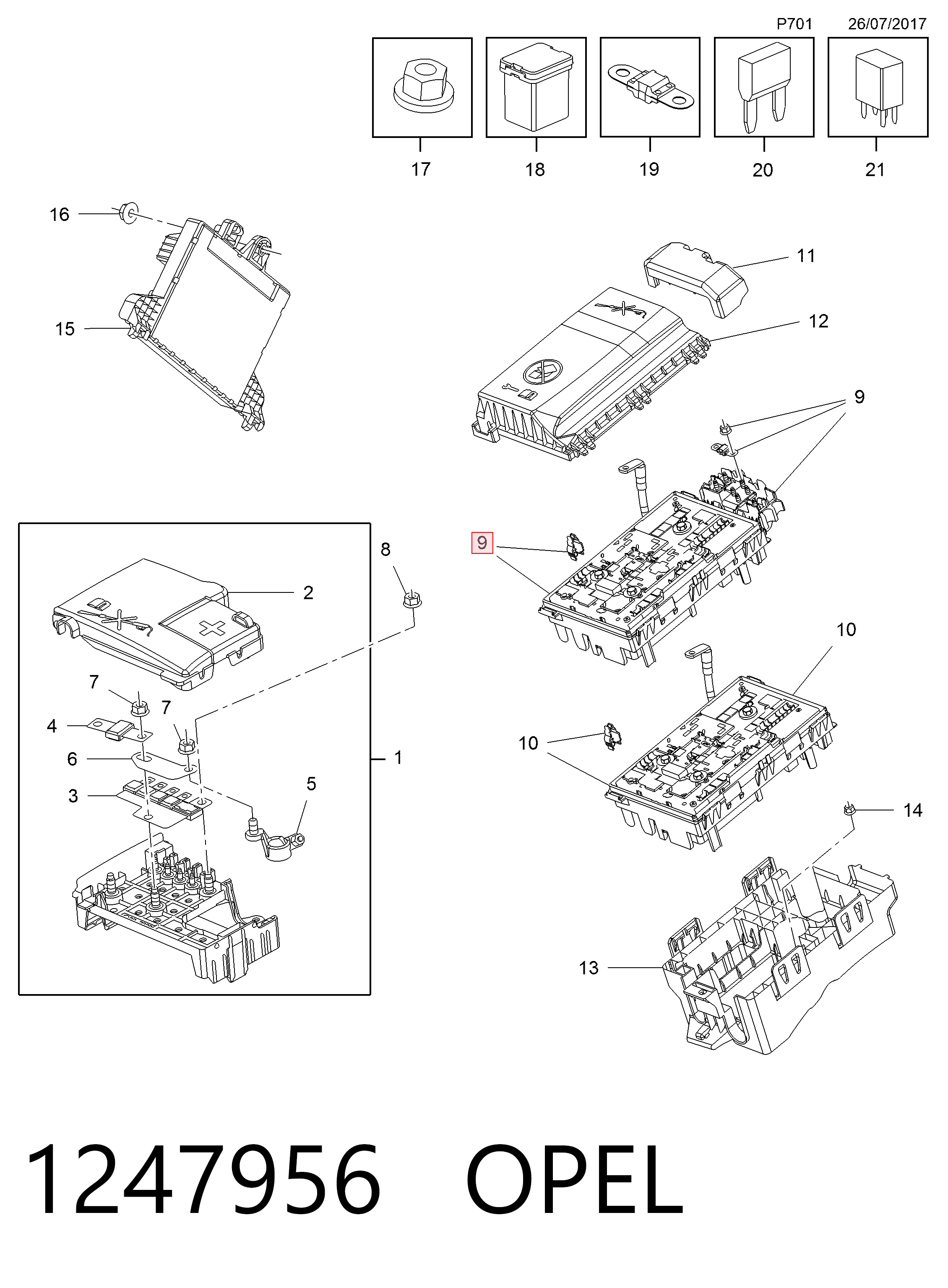 P701 26/07/2017

17 18 19 20 21

16

15

11

12

9

9

8

2

7

7

4

6

3

5

1

10

10

14

13

1247956 OPEL