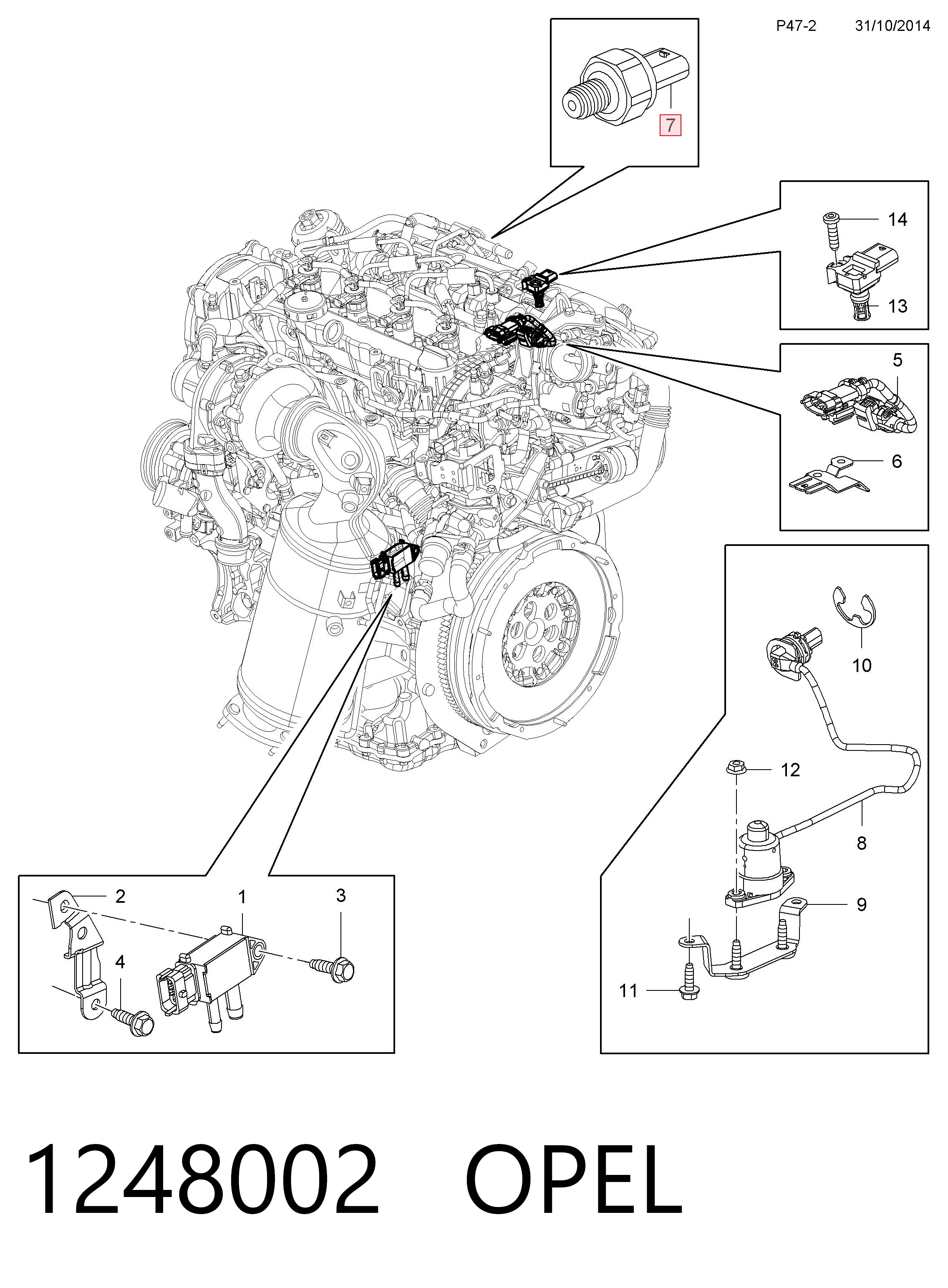 P47-2 31/10/2014

7

14

13

5

6

10

12

8

9

11

2

1

3

4

1248002 OPEL