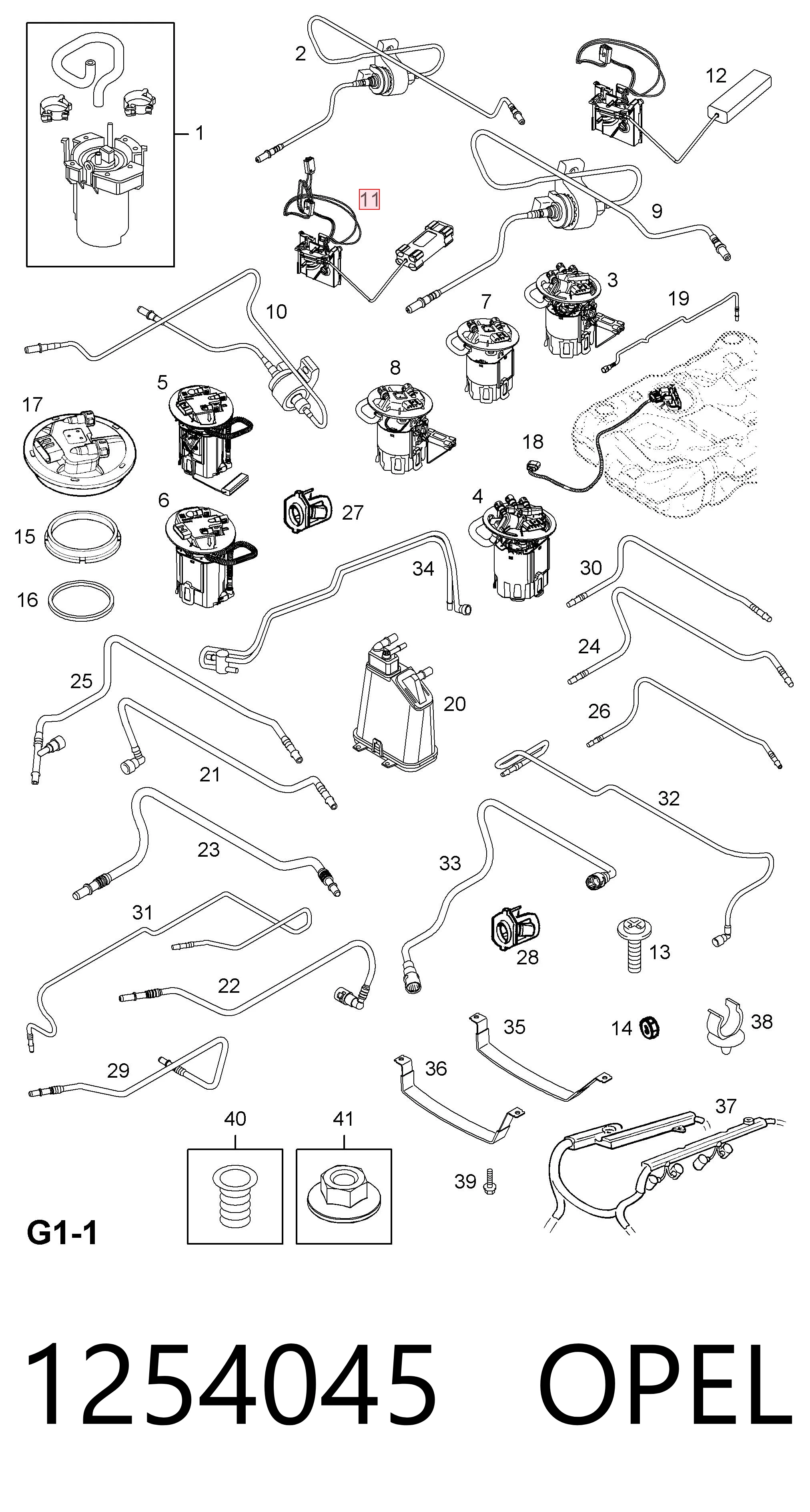 2
12
1
11
9
3
10
7
19
5
8
17
18
6
27
4
15
34
30
16
24
25
20
26
21
32
23
33
31
28
13
22
35
14
38
29
36
37
40
41
39
G1-1

1254045 OPEL