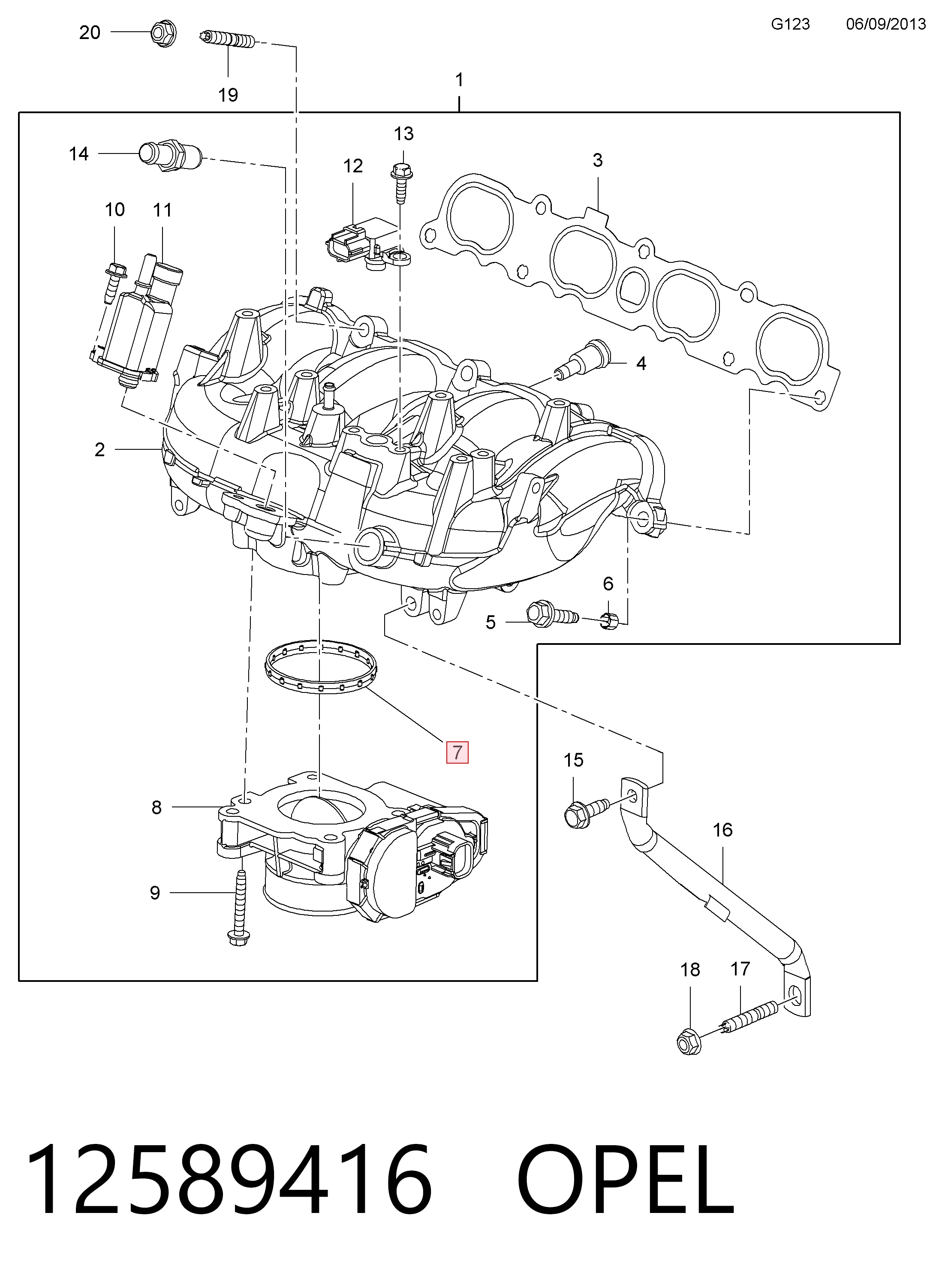 G123 06/09/2013

20

19

1

14

13

12

3

10

11

4

2

6

5

7

15

8

16

9

18

17

12589416 OPEL