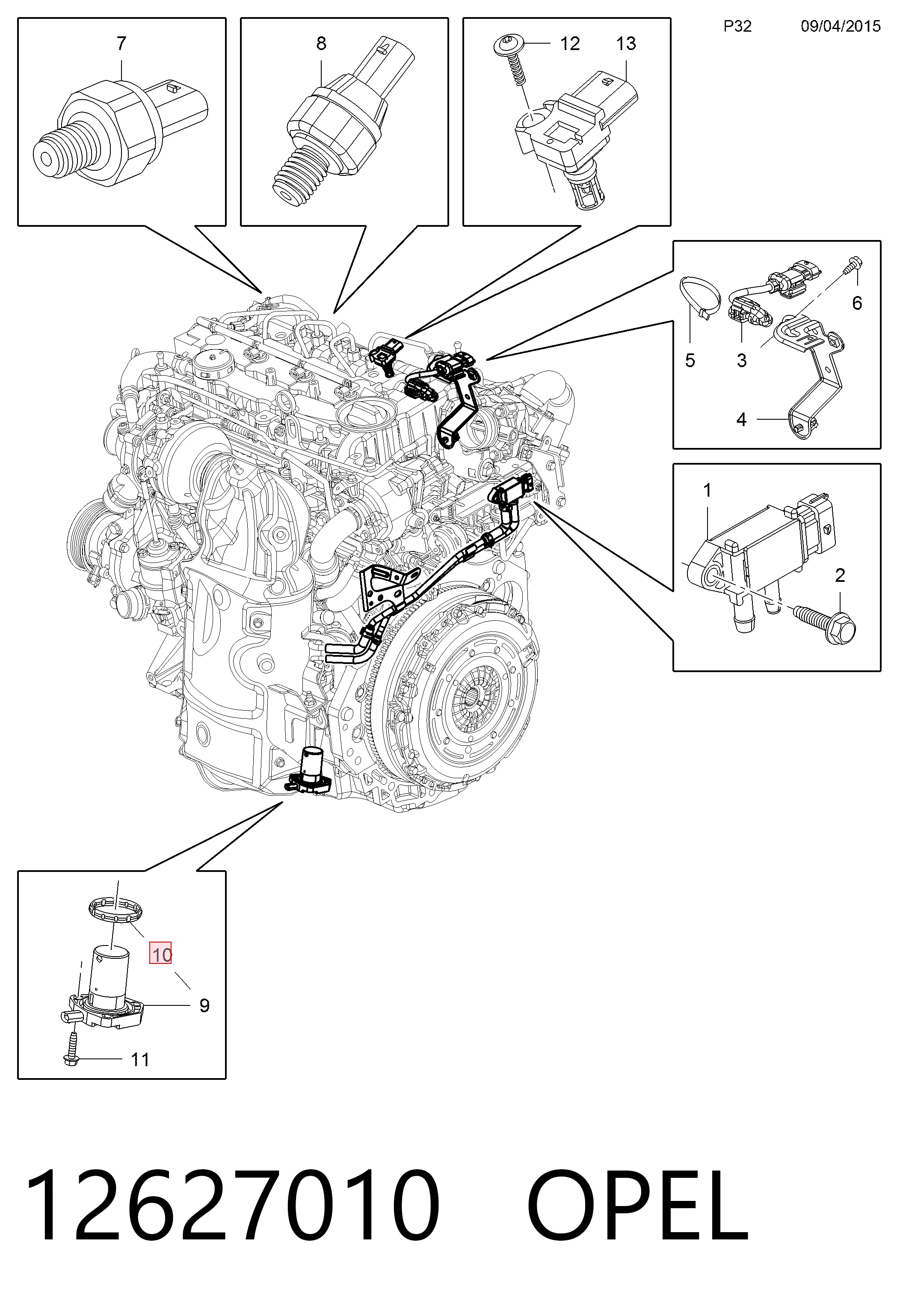 P32 09/04/2015

7

8

12 13

6

5 3

4

1

2

10

9

11

12627010 OPEL